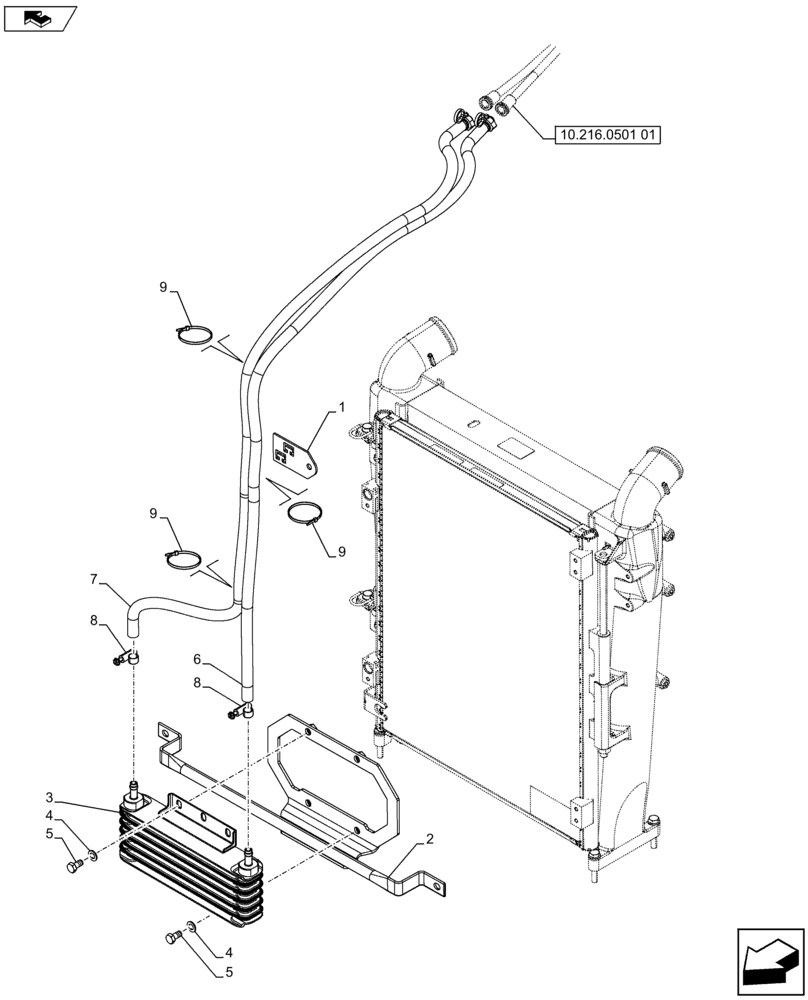 10.216.0501 01
9
1
9
9
7
8
6
8
3
4
5
2
4
5