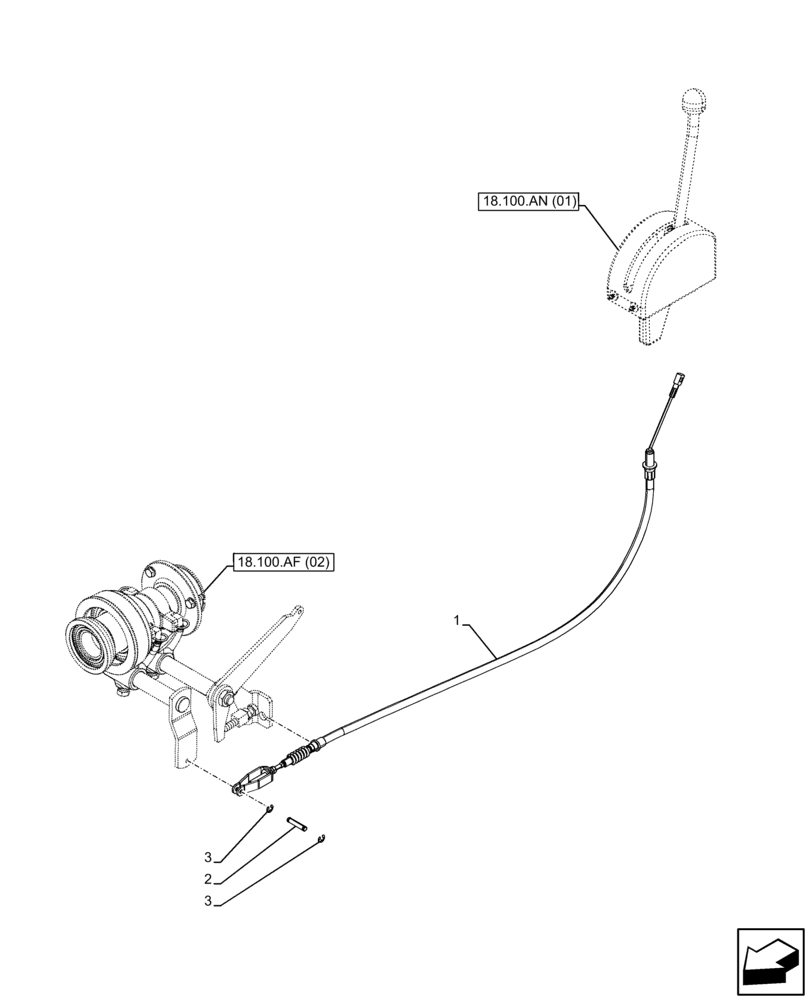 18.100.AN (01)

18.100.AF (02)

1

3

2

3