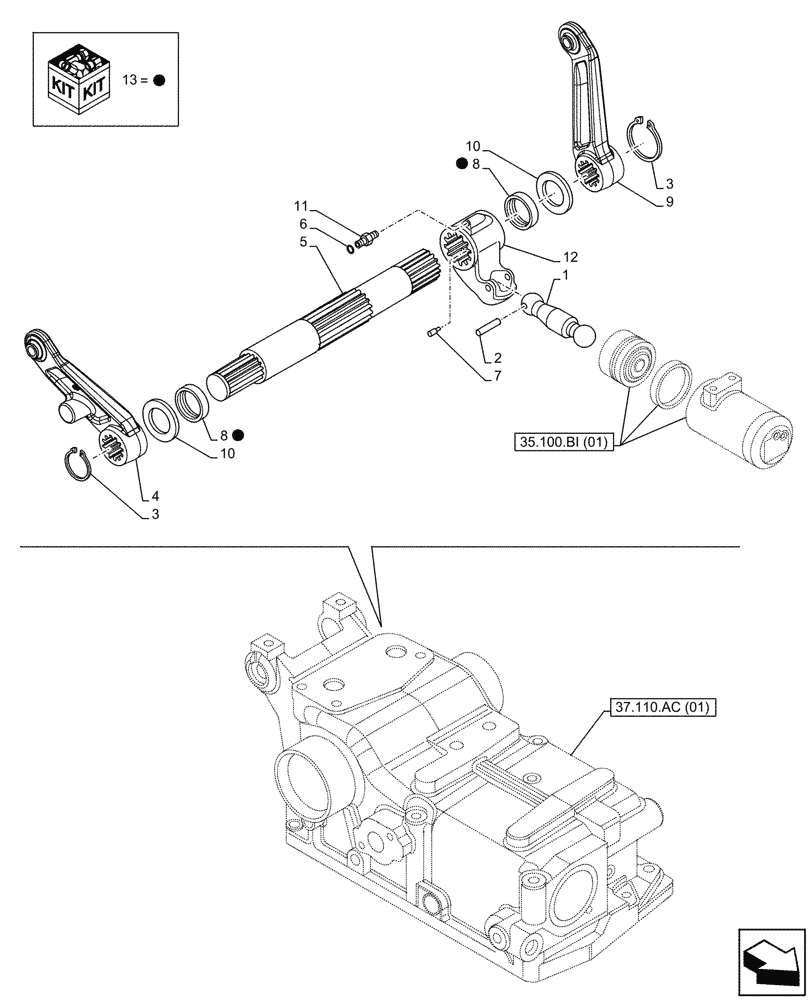 KIT KIT

13 = ●

10
● 8
3
9
11
6
5
12
1
2
7
8 ●
10
4
3
35.100.BI (01)
37.110.AC (01)