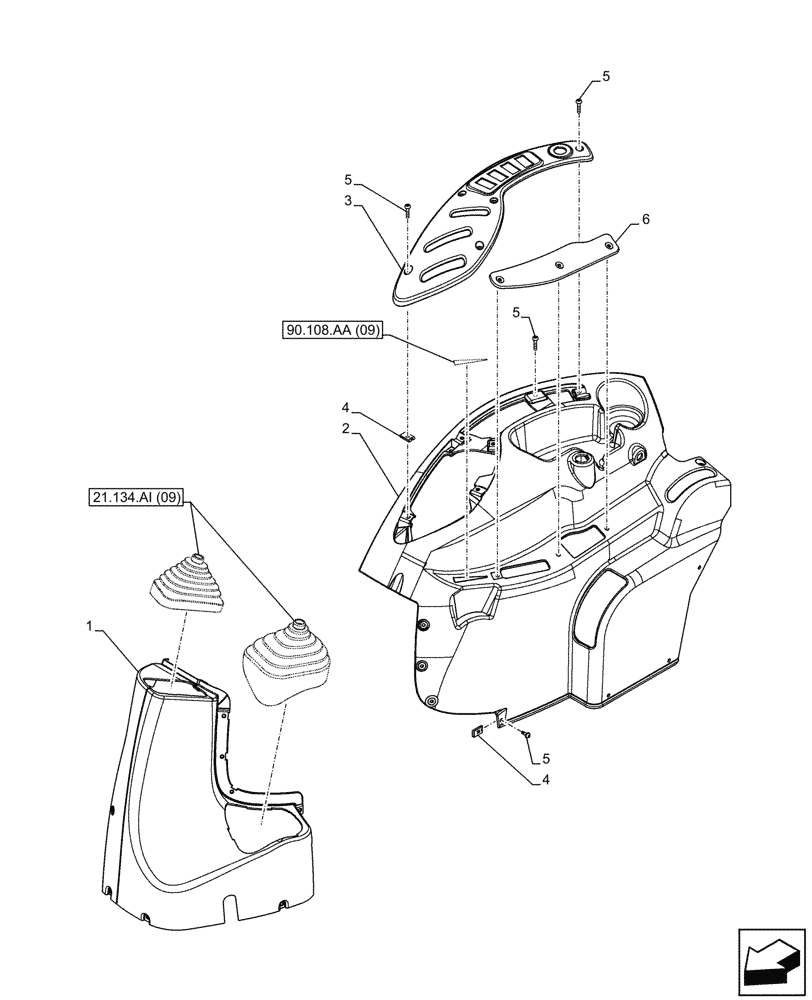 5
5
3
6
5
90.108.AA (09)
4
2
21.134.AI (09)
1
5
4