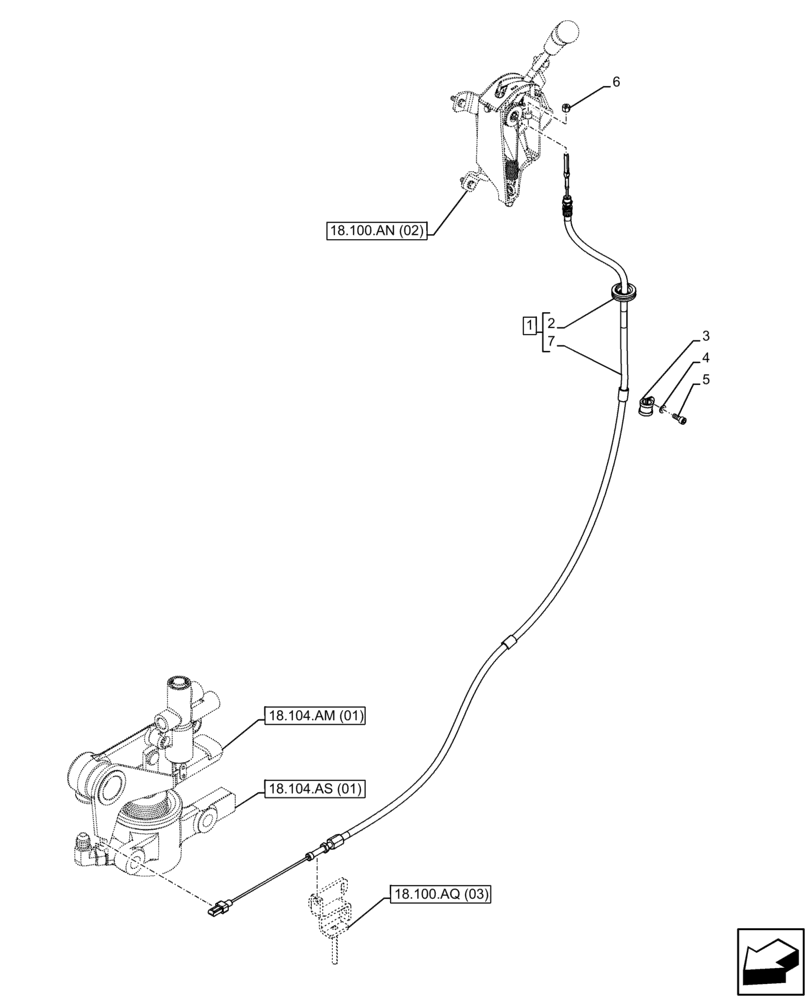 6

18.100.AN (02)

1
2
7

3
4
5

18.104.AM (01)

18.104.AS (01)

18.100.AQ (03)