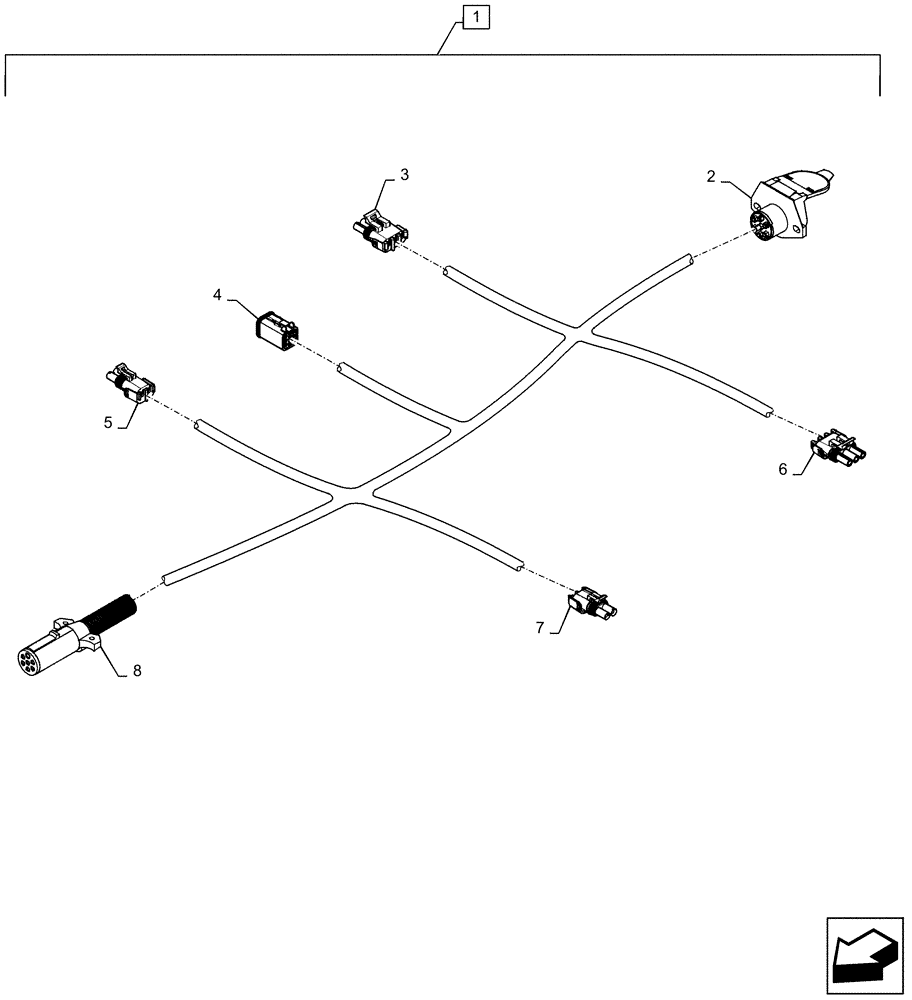 1
3
2
4
5
6
7
8