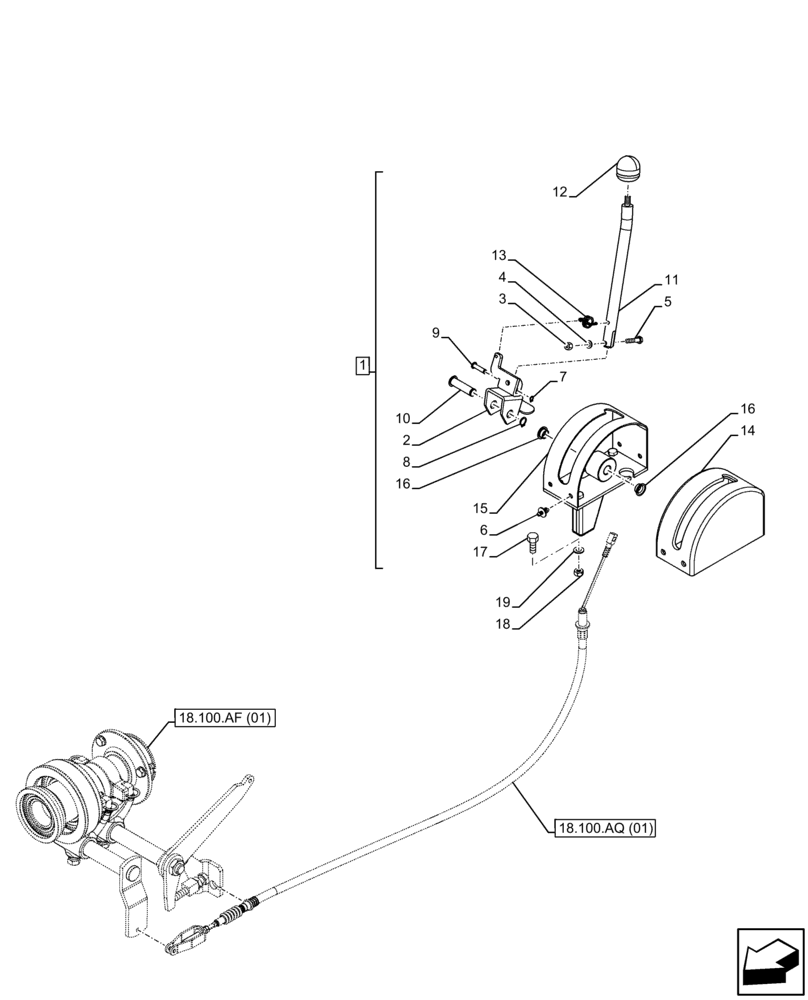 12
13
4
3
11
5
9
1
7
10
2
8
16
16
14
15
6
17
19
18
18.100.AF (01)
18.100.AQ (01)