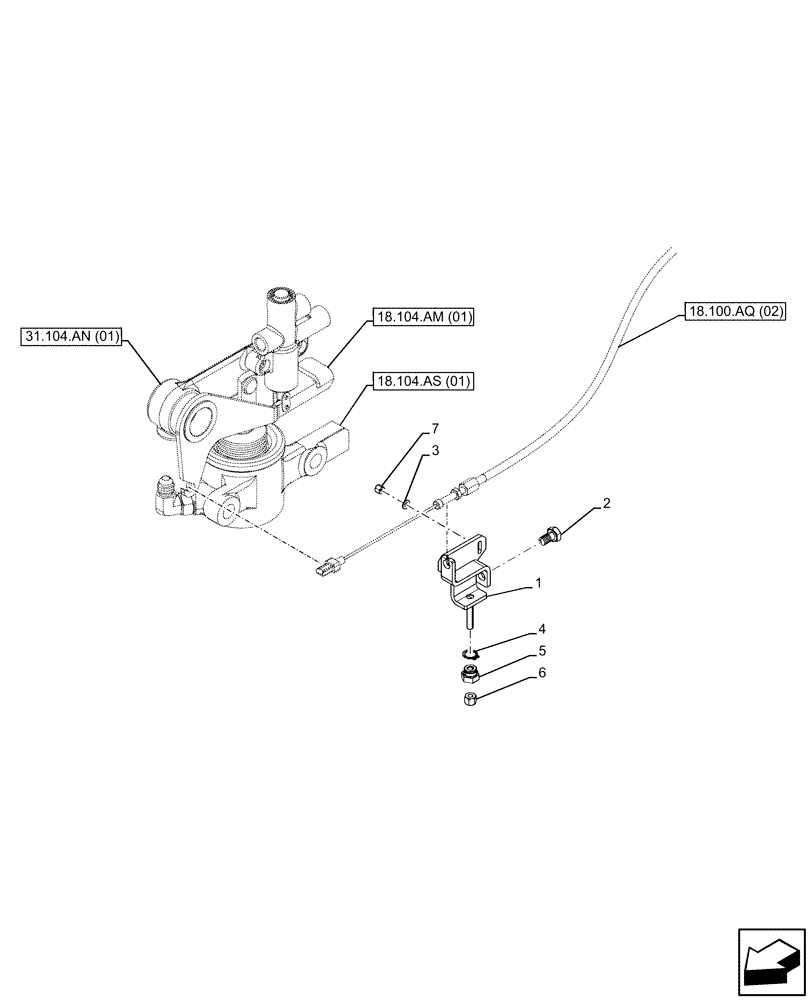 31.104.AN (01)
18.104.AM (01)
18.104.AS (01)
18.100.AQ (02)
7
3
2
1
4
5
6