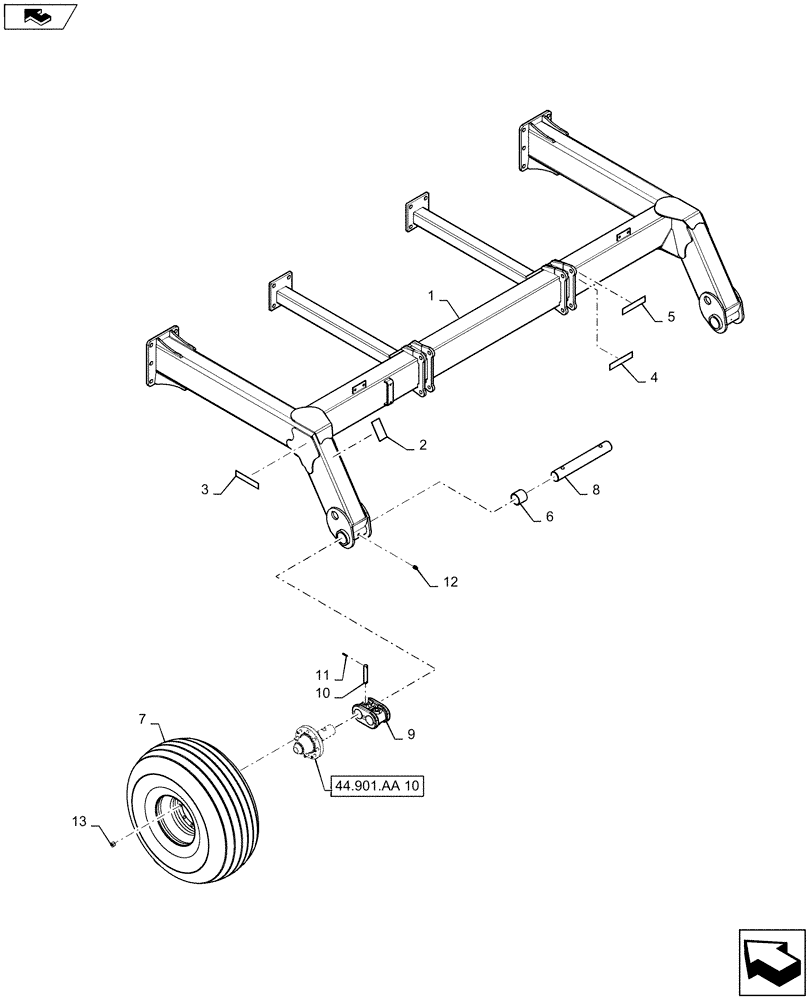 1
5
4
2
3
8
6
12
11
10
9
7
44.901.AA 10
13