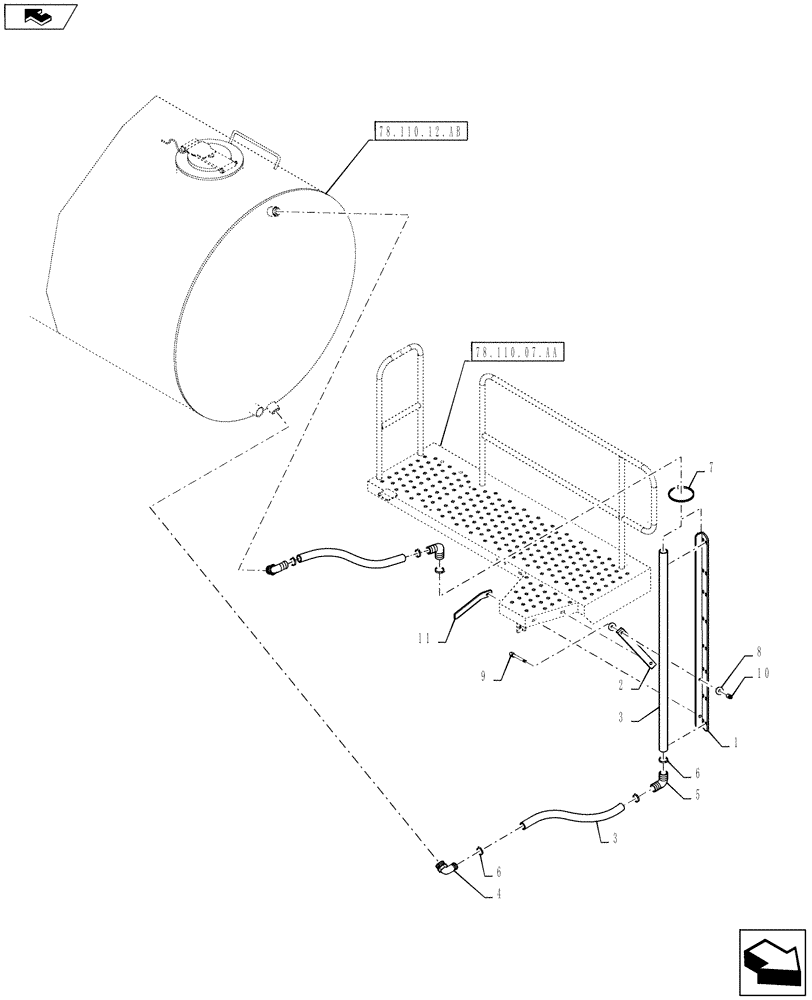 78.110.12.AB

78.110.07.AA

7

11

9

2

8

10

3

1

6

5

3

6

4