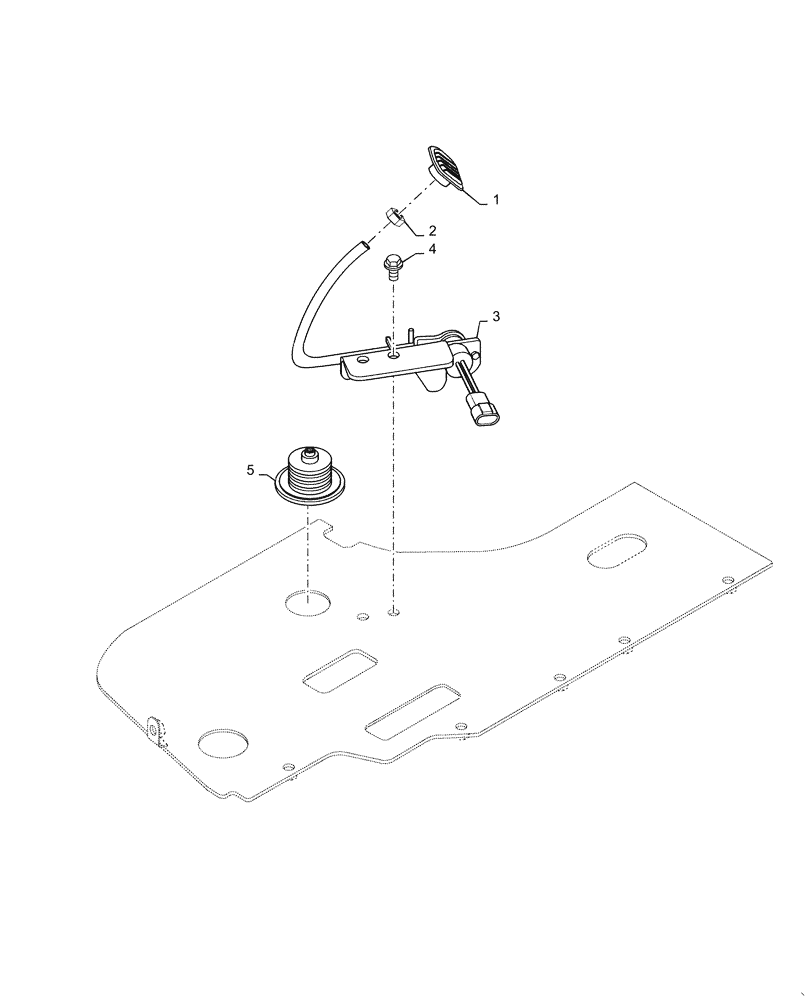 1
2
4
3
5