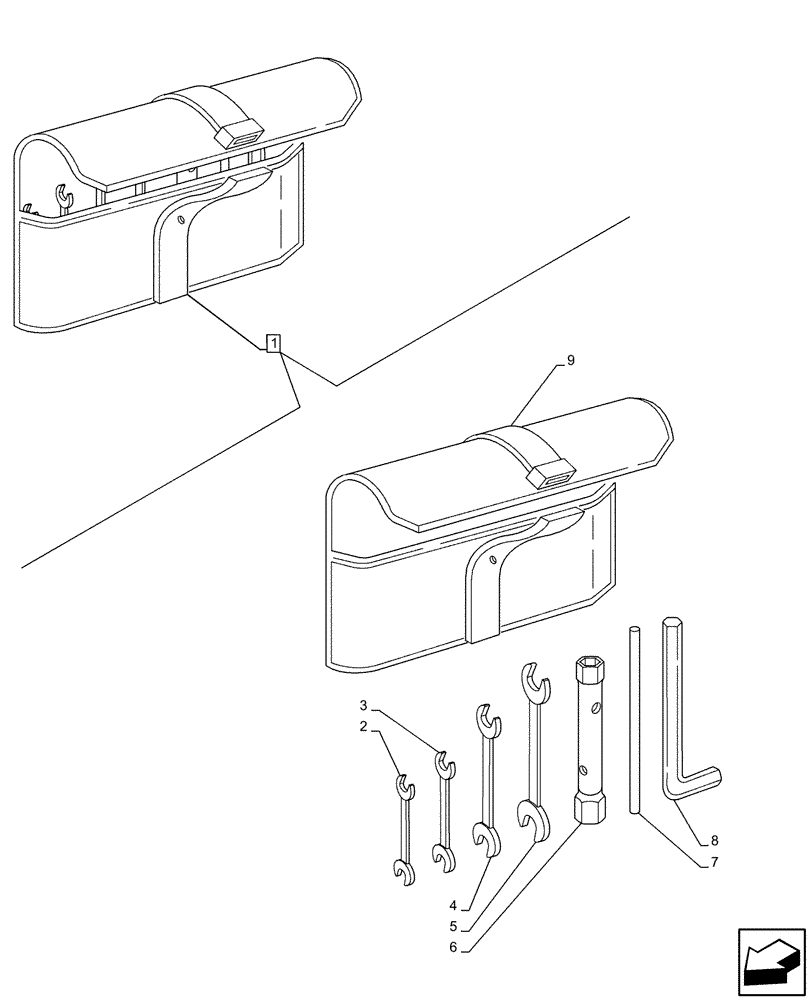 1
9
3
2
4
5
6
8
7