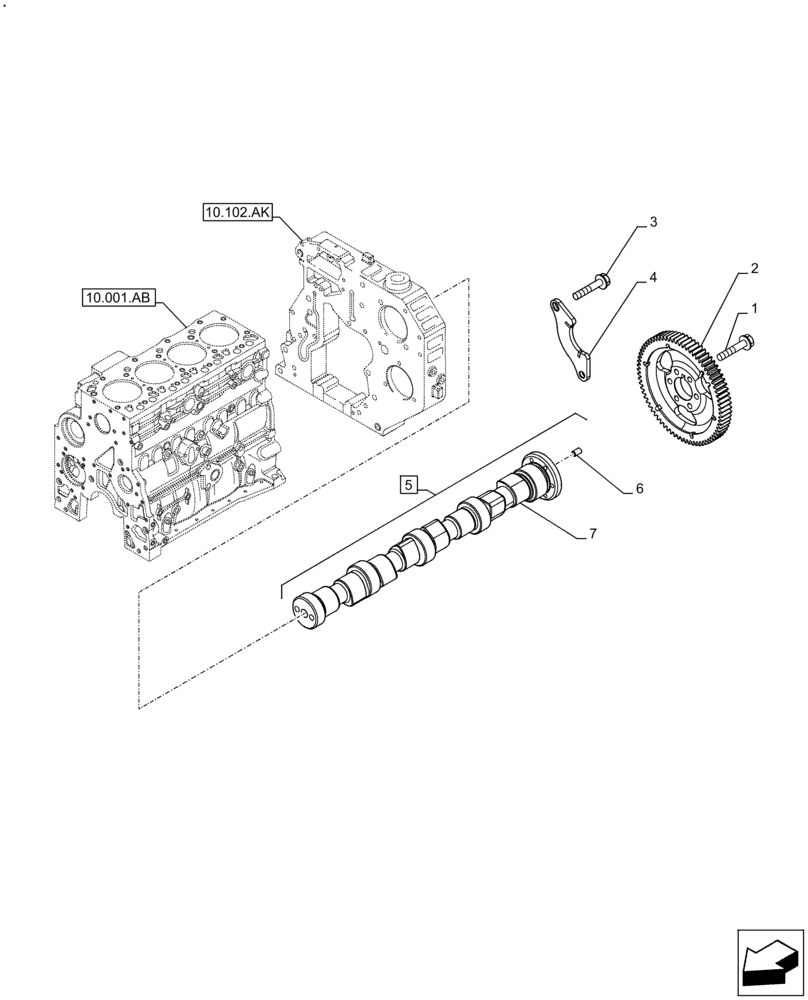 10.102.AK

10.001.AB

3

4

2

1

5

6

7