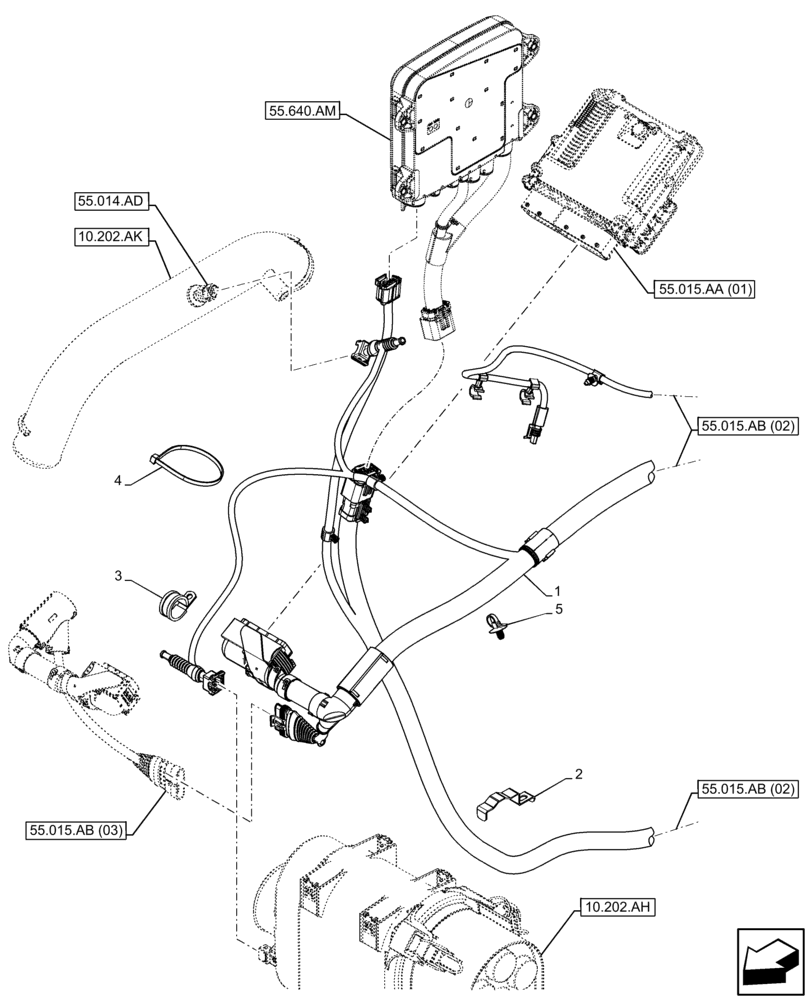 55.640.AM

55.014.AD

10.202.AK

55.015.AA (01)

55.015.AB (02)

4

3

1

5

2

55.015.AB (02)

55.015.AB (03)

10.202.AH