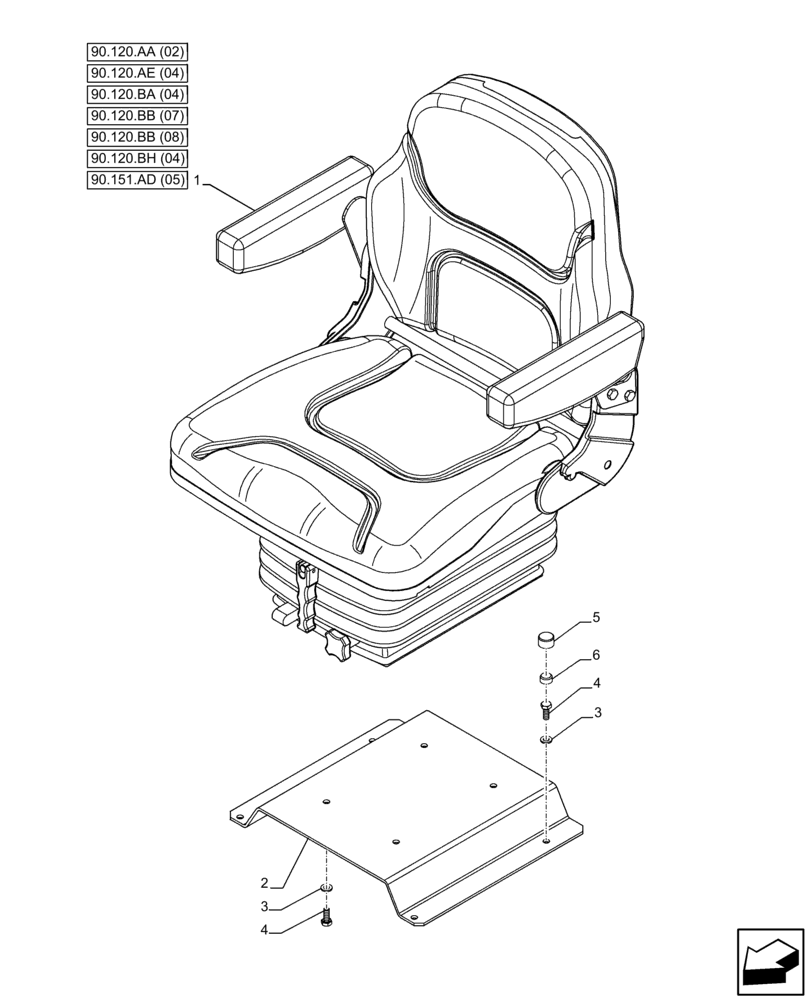 90.120.AA (02)
90.120.AE (04)
90.120.BA (04)
90.120.BB (07)
90.120.BB (08)
90.120.BH (04)
90.151.AD (05)
1
5
6
4
3
2
3
4