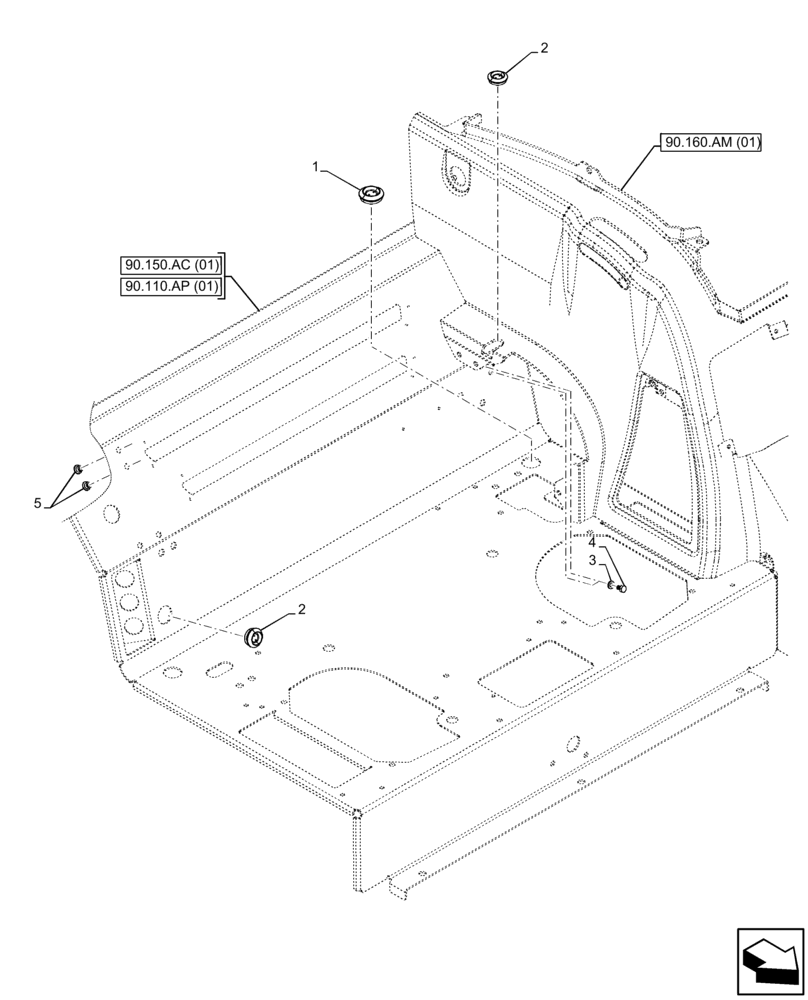 2

90.160.AM (01)

1

90.150.AC (01)
90.110.AP (01)

5

4
3

2