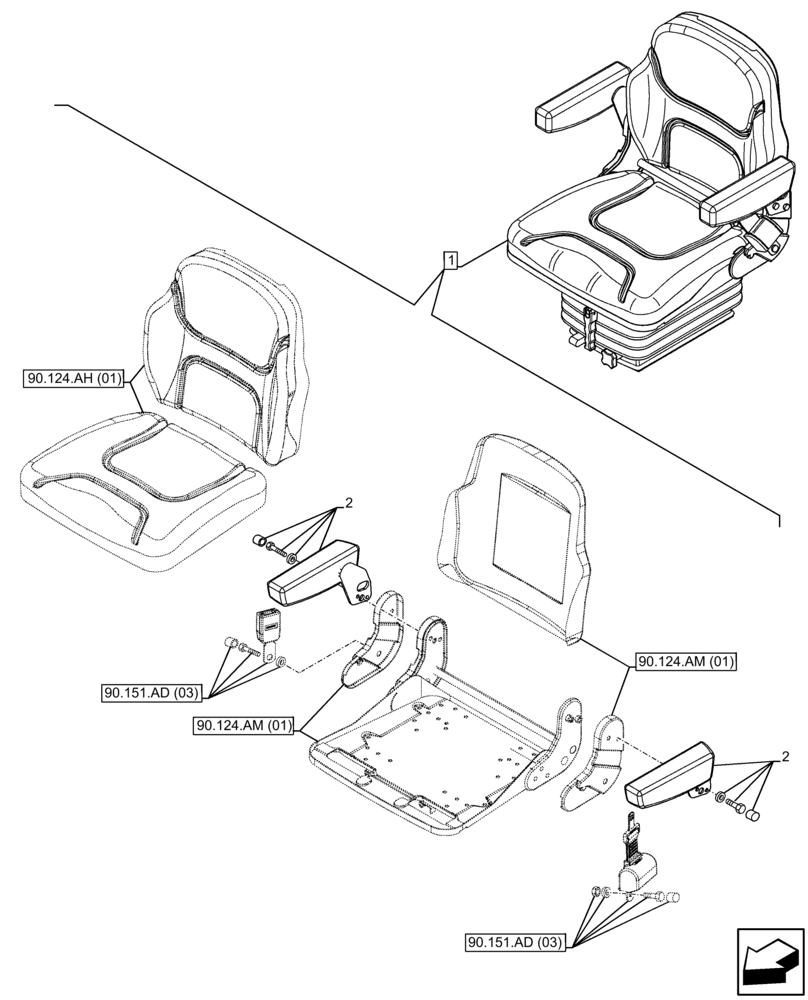 1
90.124.AH (01)
2
90.151.AD (03)
90.124.AM (01)
90.124.AM (01)
2
90.151.AD (03)