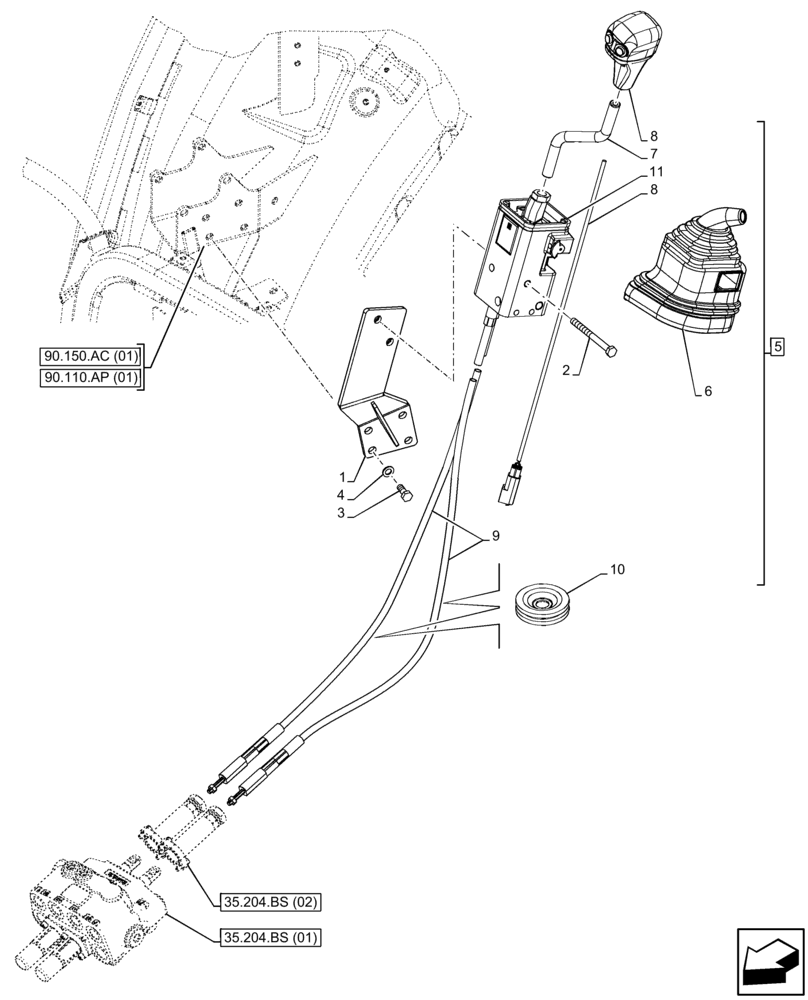 8
7
11
8
5
90.150.AC (01)
90.110.AP (01)
2
6
1
4
3
9
10
35.204.BS (02)
35.204.BS (01)