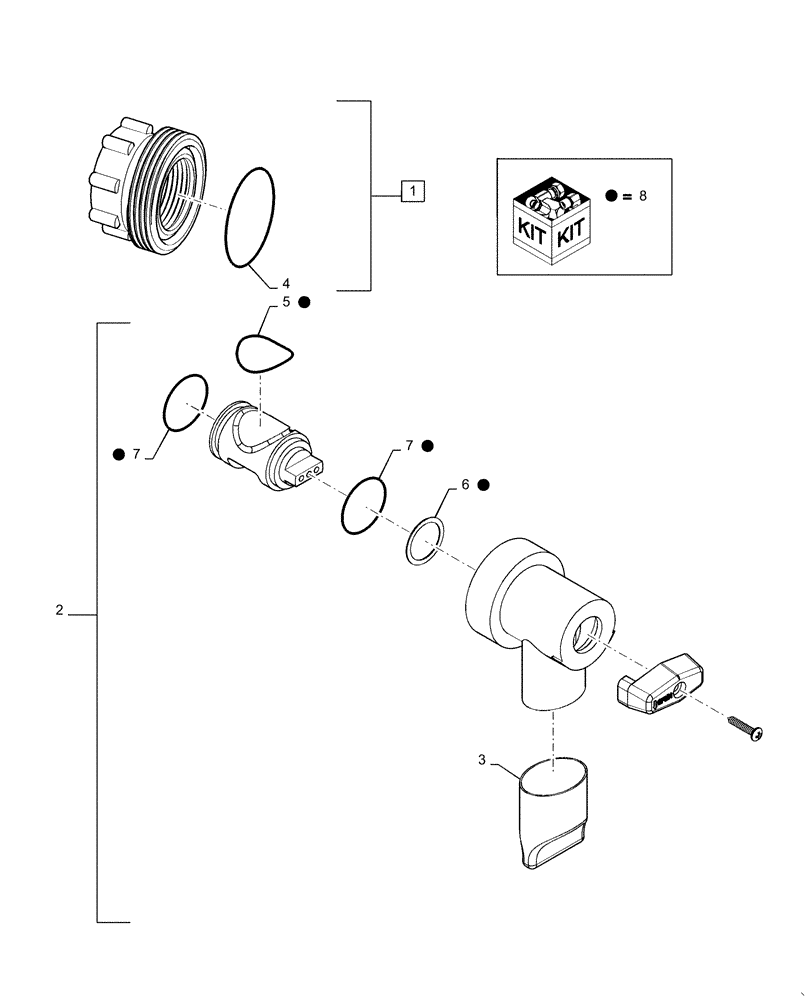 1

KIT KIT

● = 8

4

5 ●

● 7

7 ●

6 ●

2

3