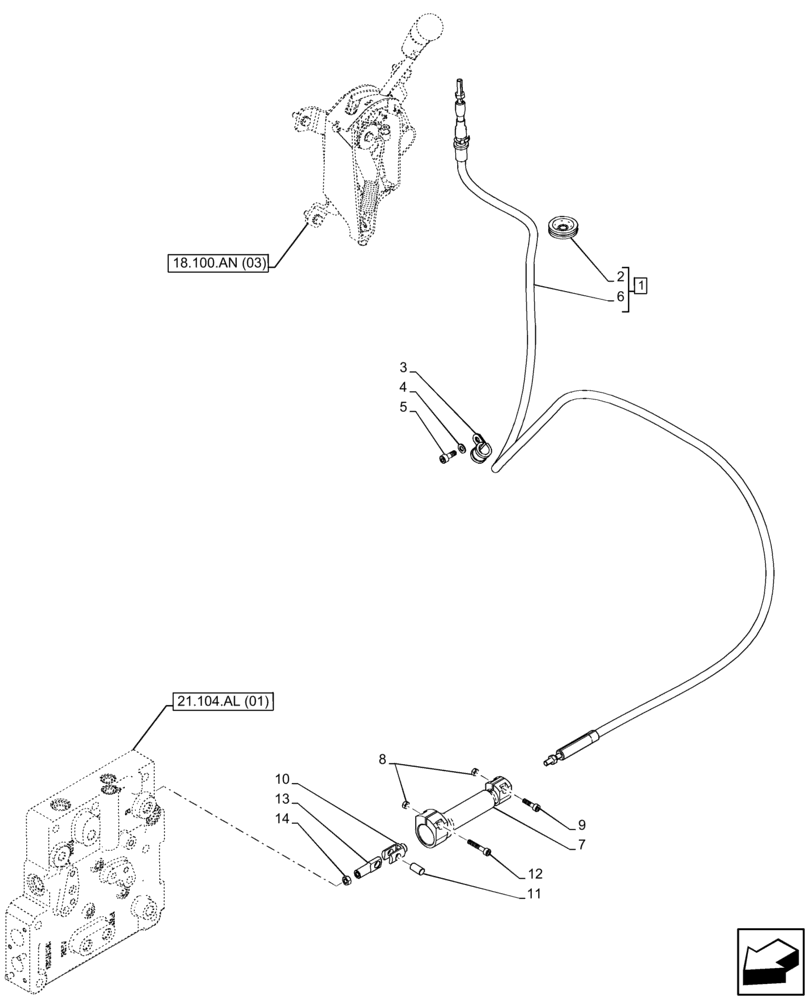 18.100.AN (03)

2
6
1

3
4
5

21.104.AL (01)

8
10
13
14
9
7
12
11