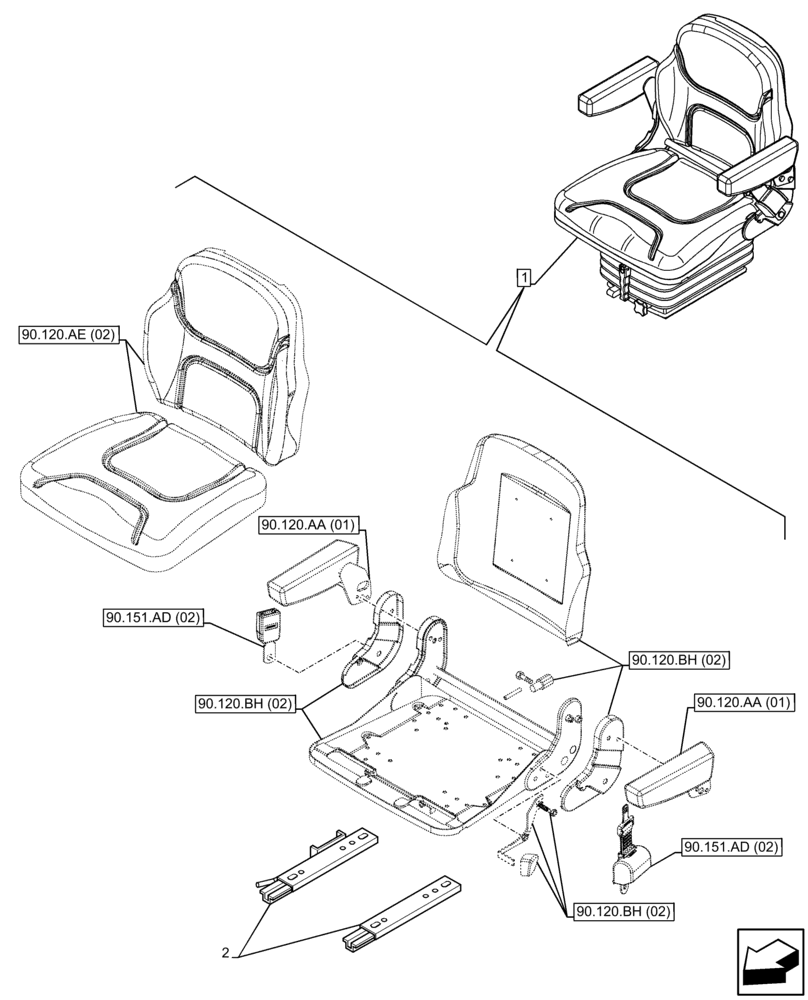 1

90.120.AE (02)

90.120.AA (01)

90.151.AD (02)

90.120.BH (02)

90.120.BH (02)

90.120.AA (01)

90.151.AD (02)

90.120.BH (02)

2