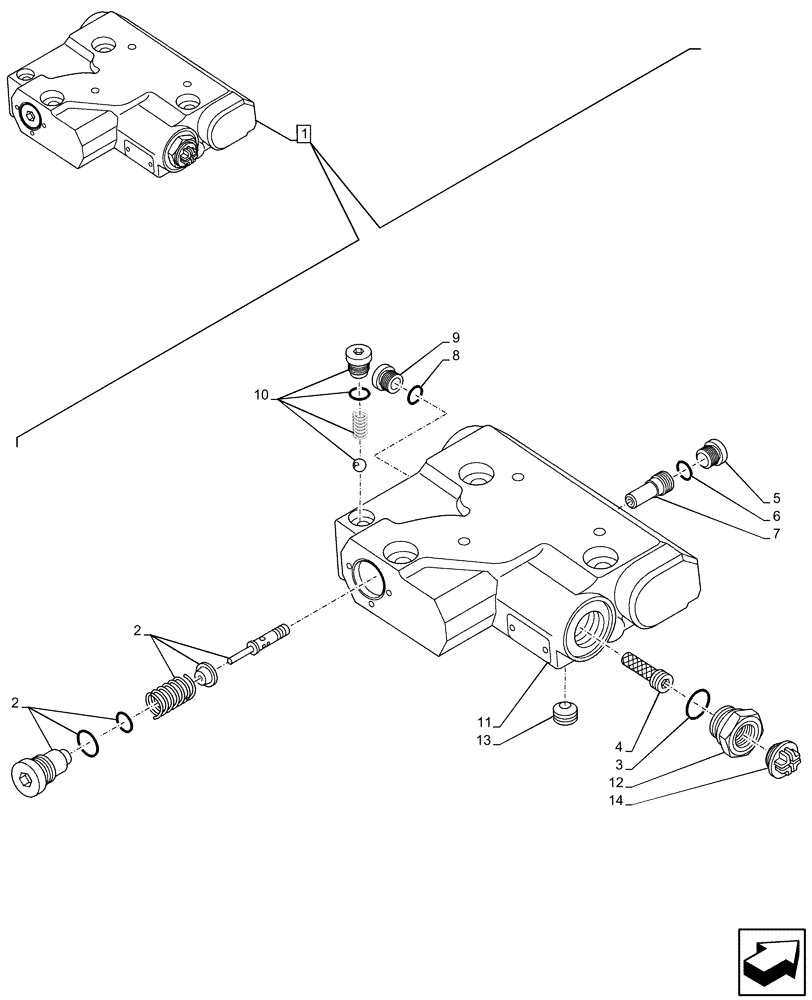 1
9
8
10
5
6
7
2
2
11
13
4
3
12
14