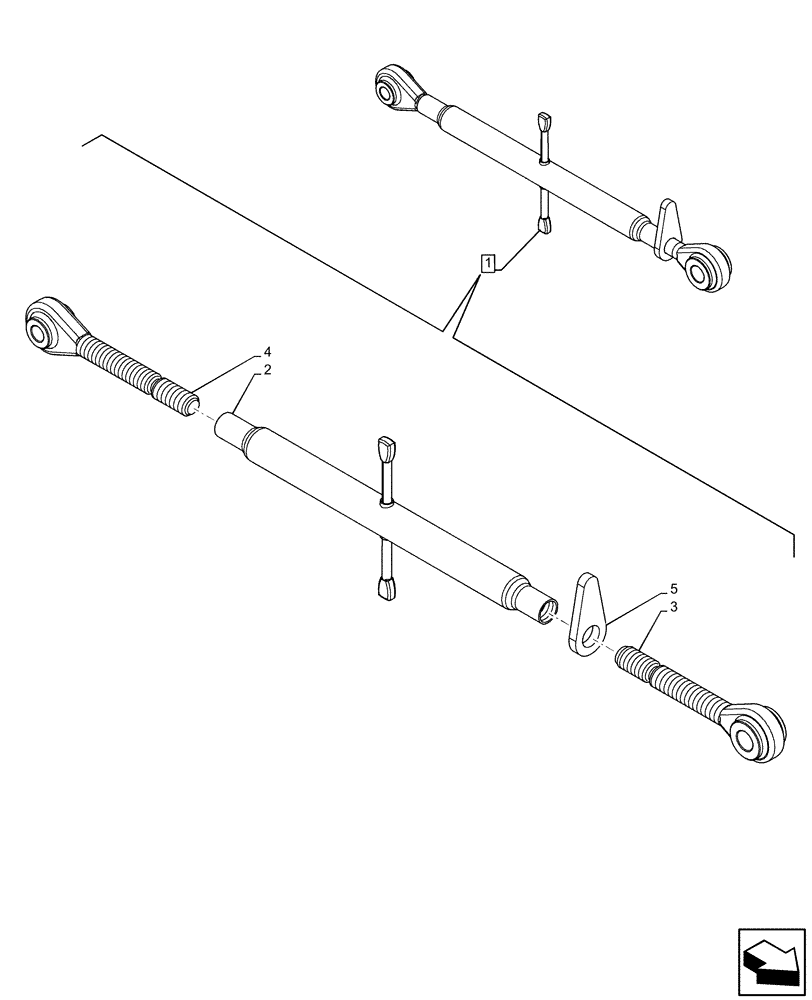 1
4
2
5
3