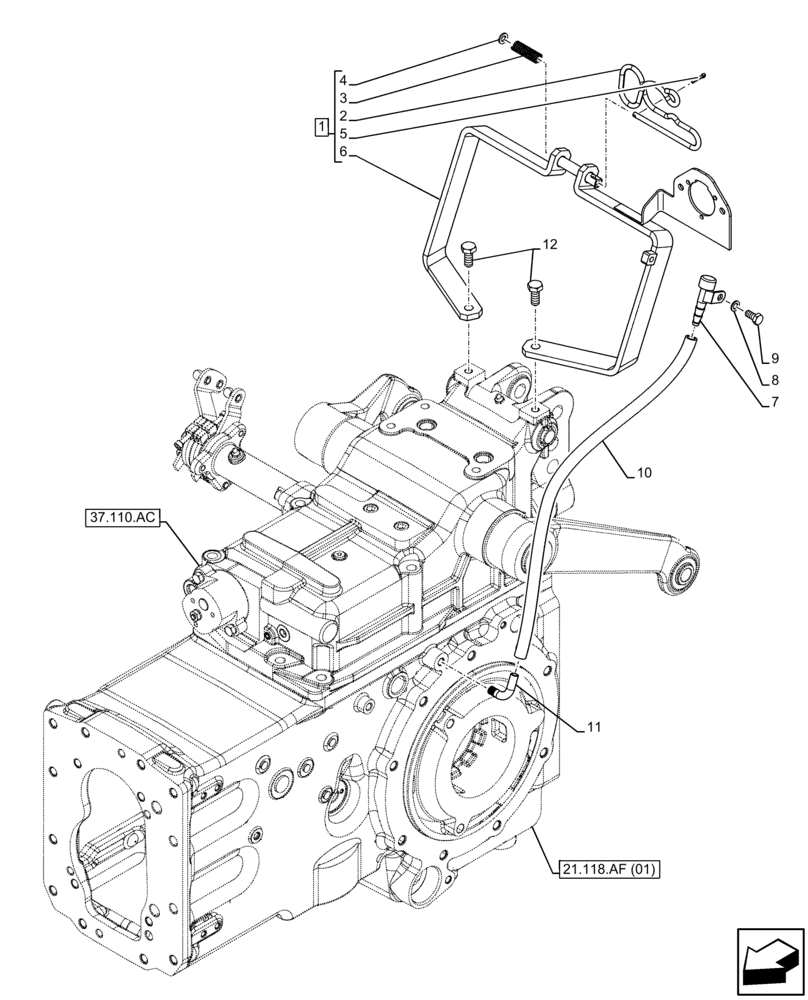 4
3
2
1
5
6
12
9
8
7
10
37.110.AC
11
21.118.AF (01)