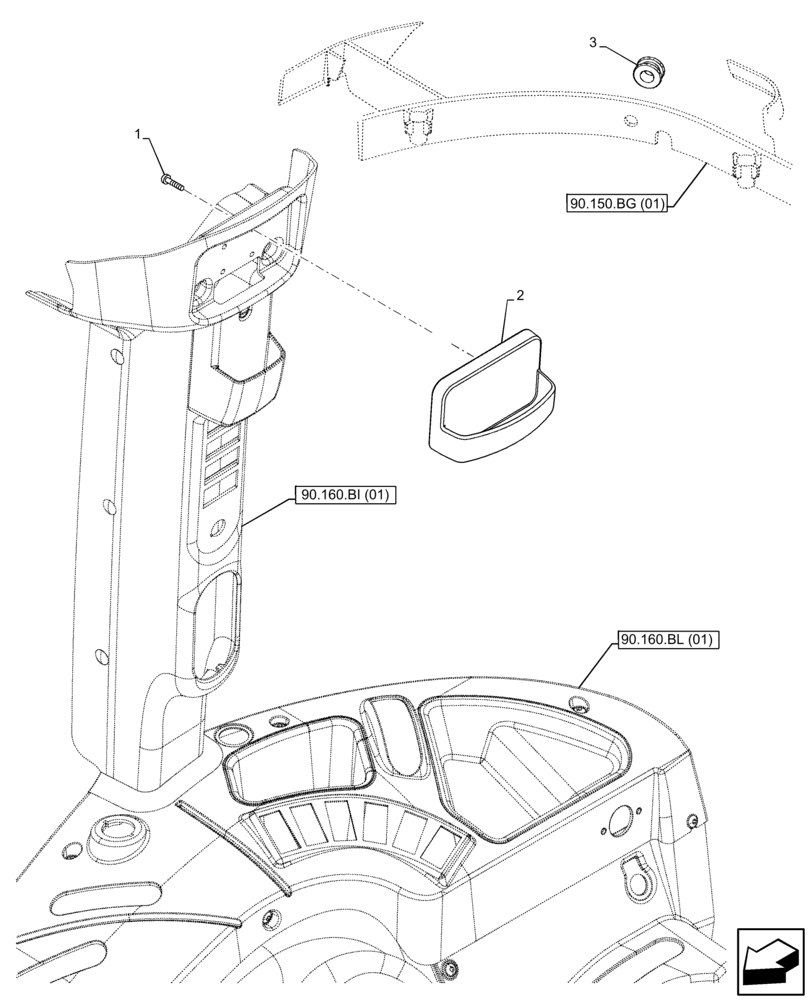 3

1

90.150.BG (01)

2

90.160.BI (01)

90.160.BL (01)