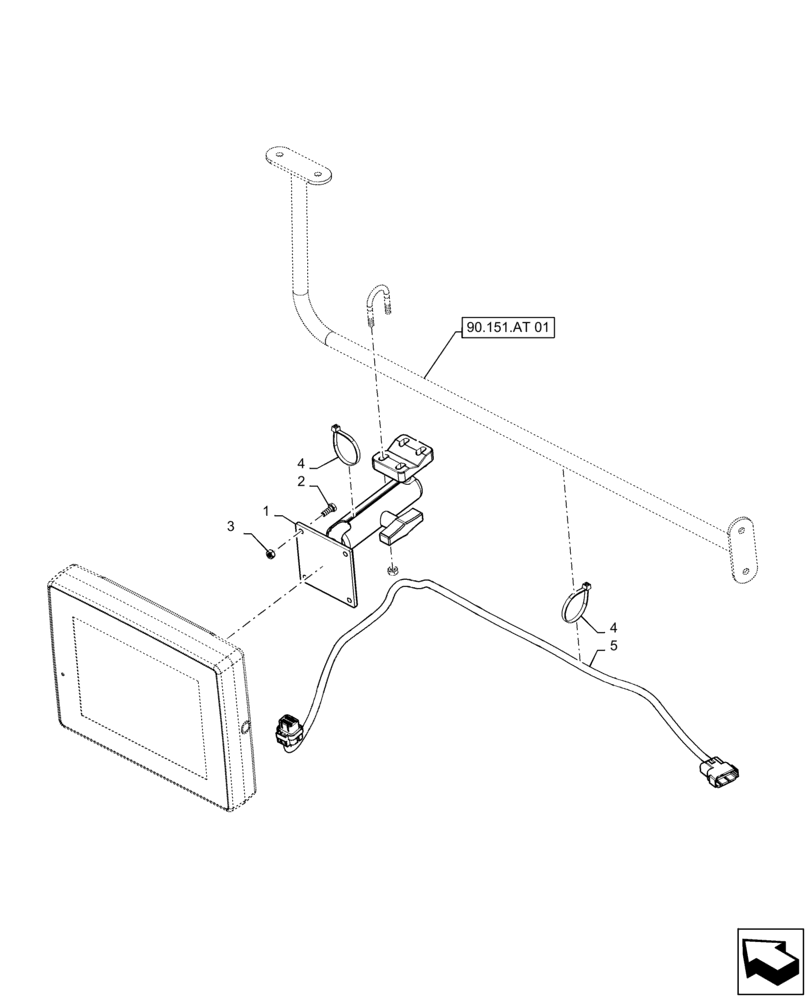 90.151.AT 01

4

2

1

3

4

5