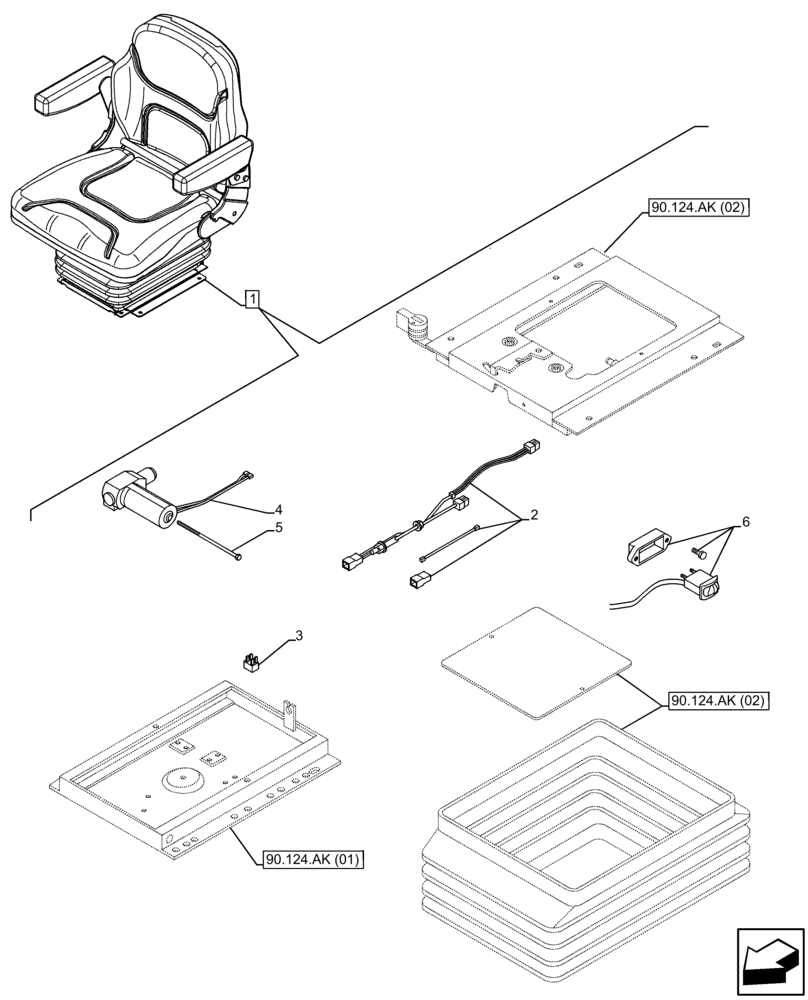 90.124.AK (02)

1

4

5

2

6

3

90.124.AK (02)

90.124.AK (01)