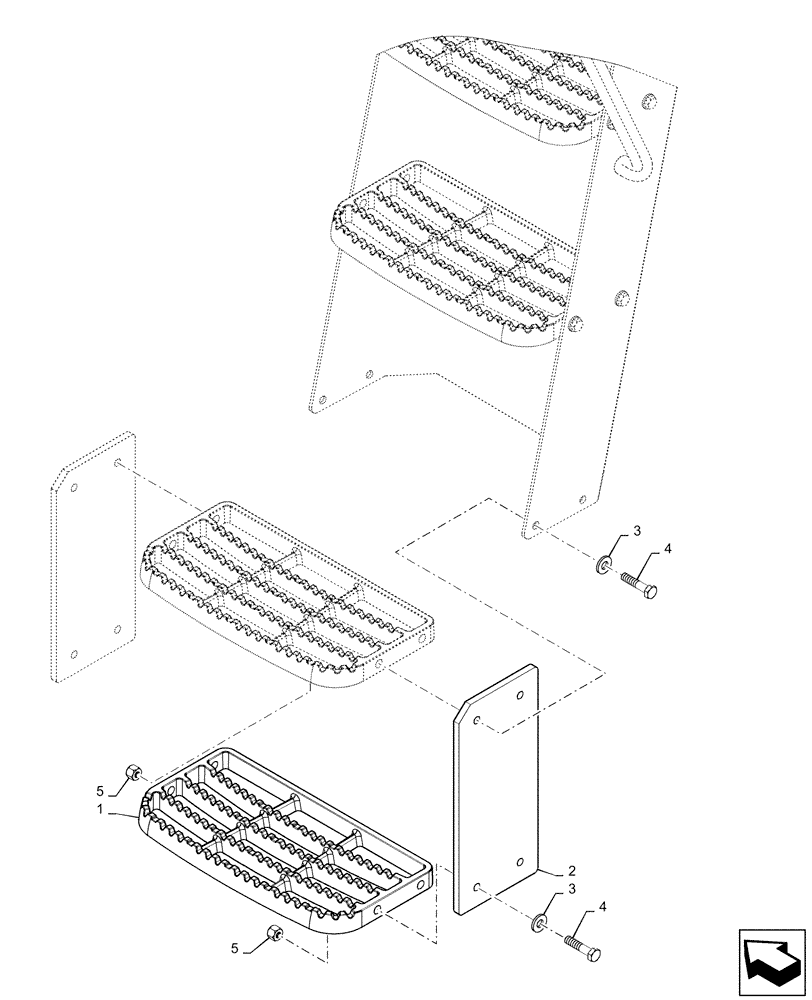 3
4
5
1
2
3
4
5