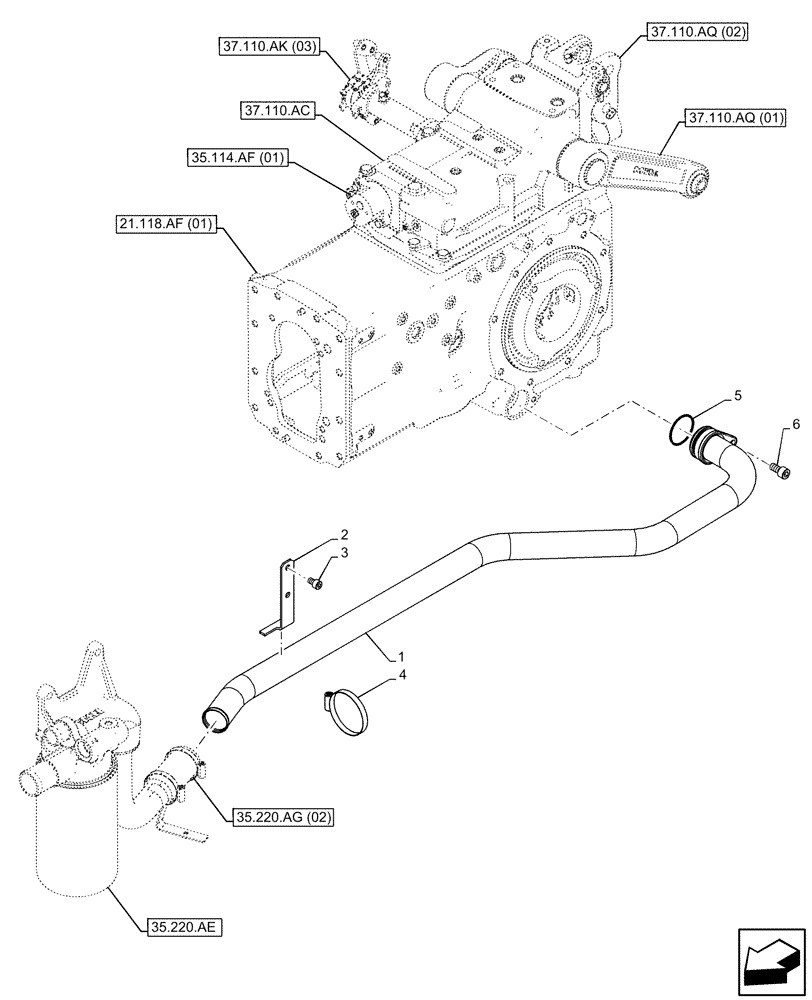 37.110.AK (03)

37.110.AQ (02)

37.110.AC

37.110.AQ (01)

35.114.AF (01)

21.118.AF (01)

5

6

2

3

1

4

35.220.AG (02)

35.220.AE