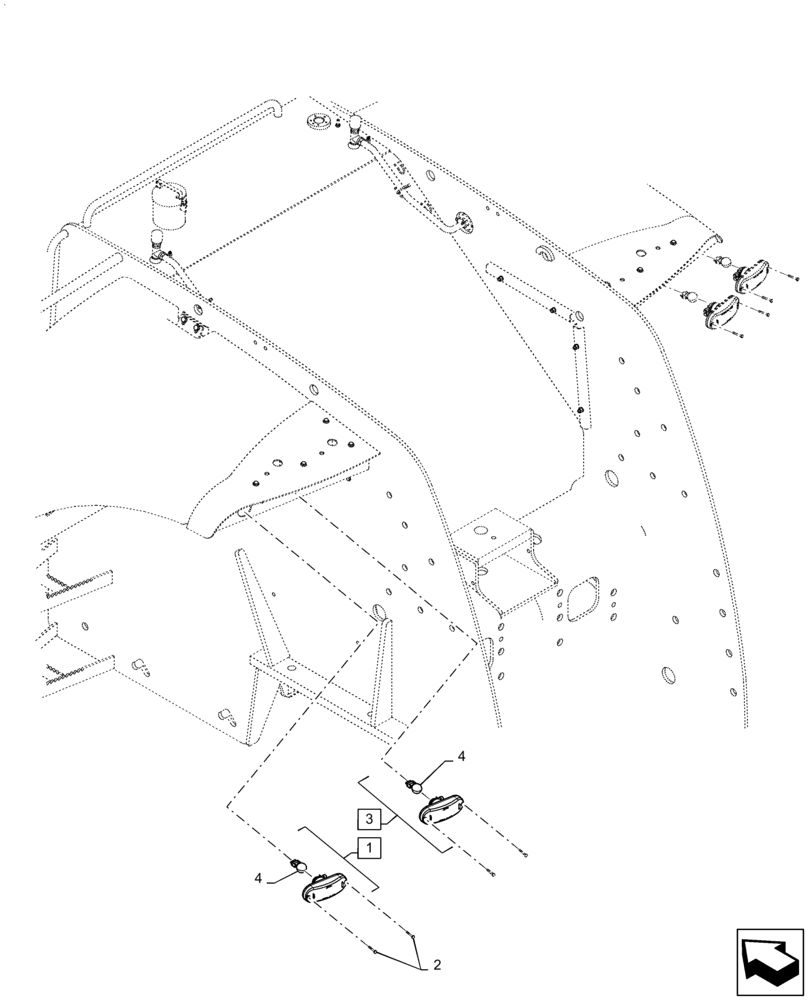 4
3
1
4
2