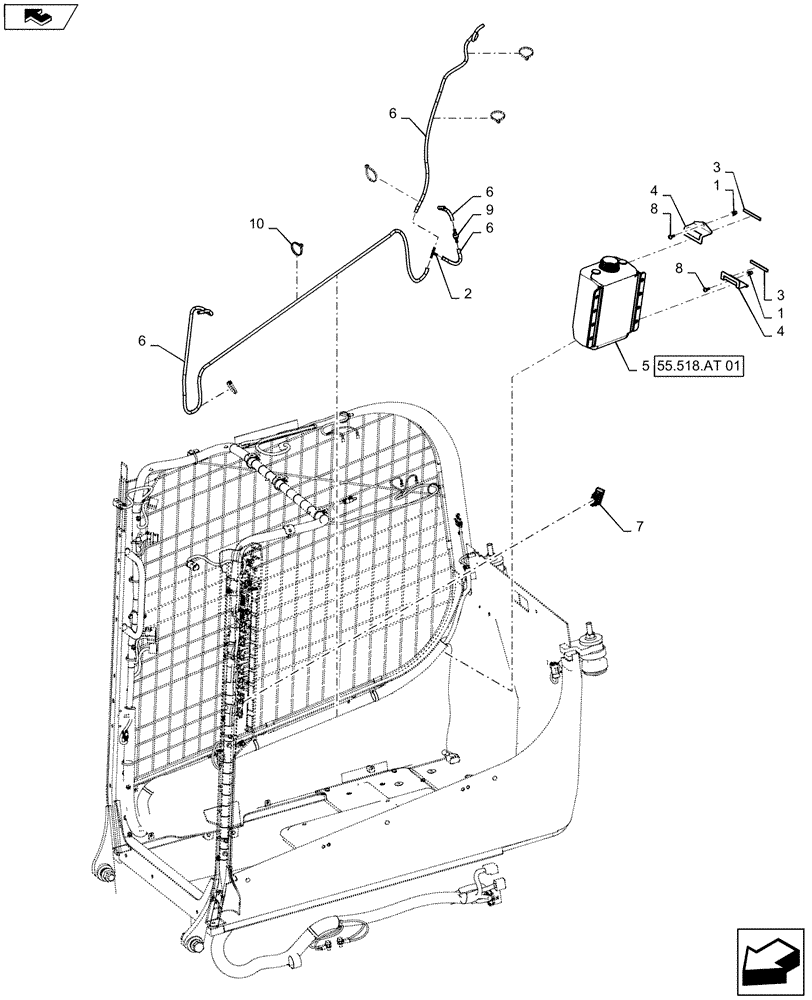 6
6
9
6
10
2
6
3
1
4
8
8
3
1
4
5 55.518.AT 01
7