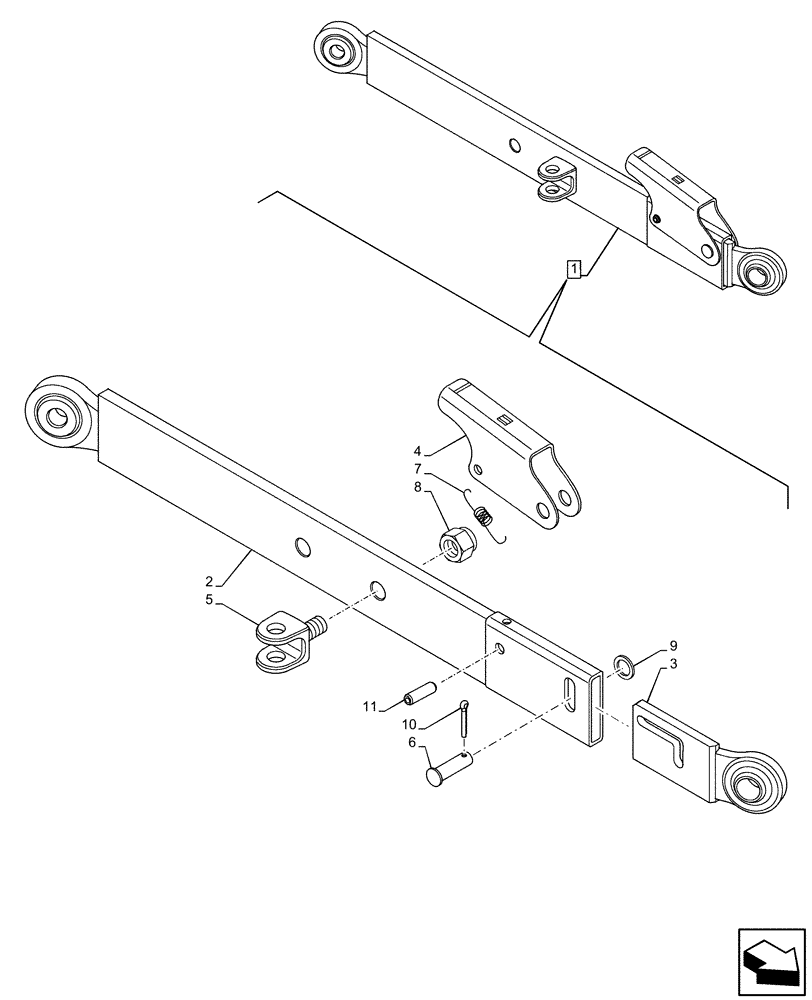 1
4
7
8
2
5
9
3
11
10
6