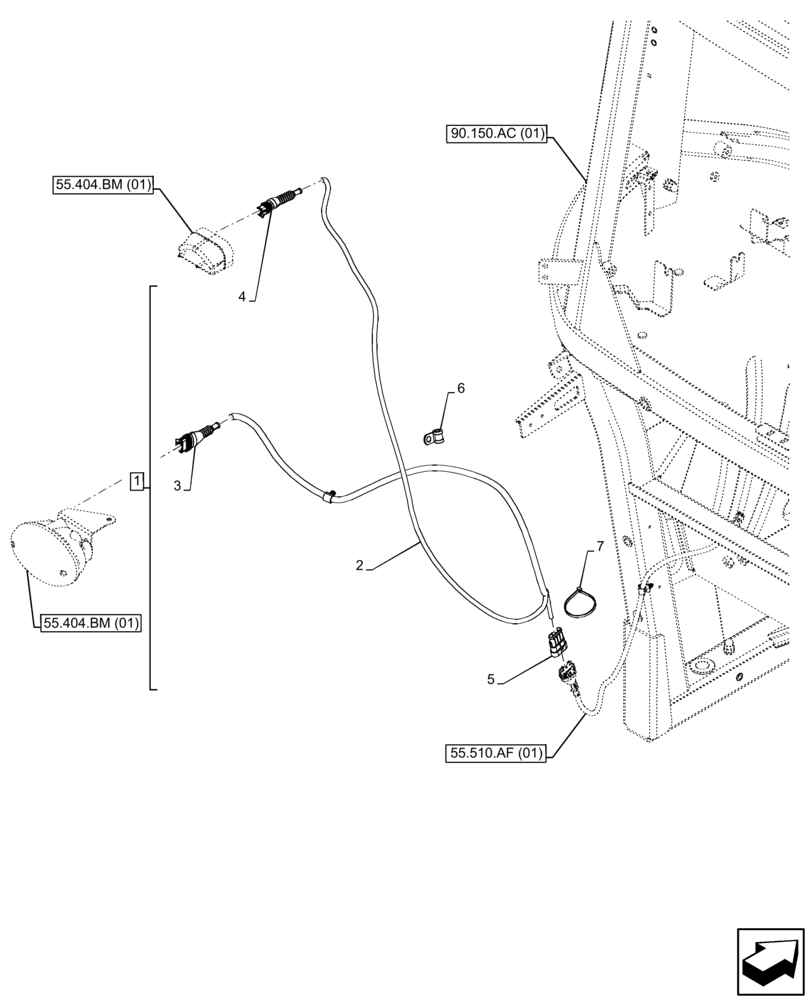 90.150.AC (01)
55.404.BM (01)
4
6
1
3
2
7
55.404.BM (01)
5
55.510.AF (01)