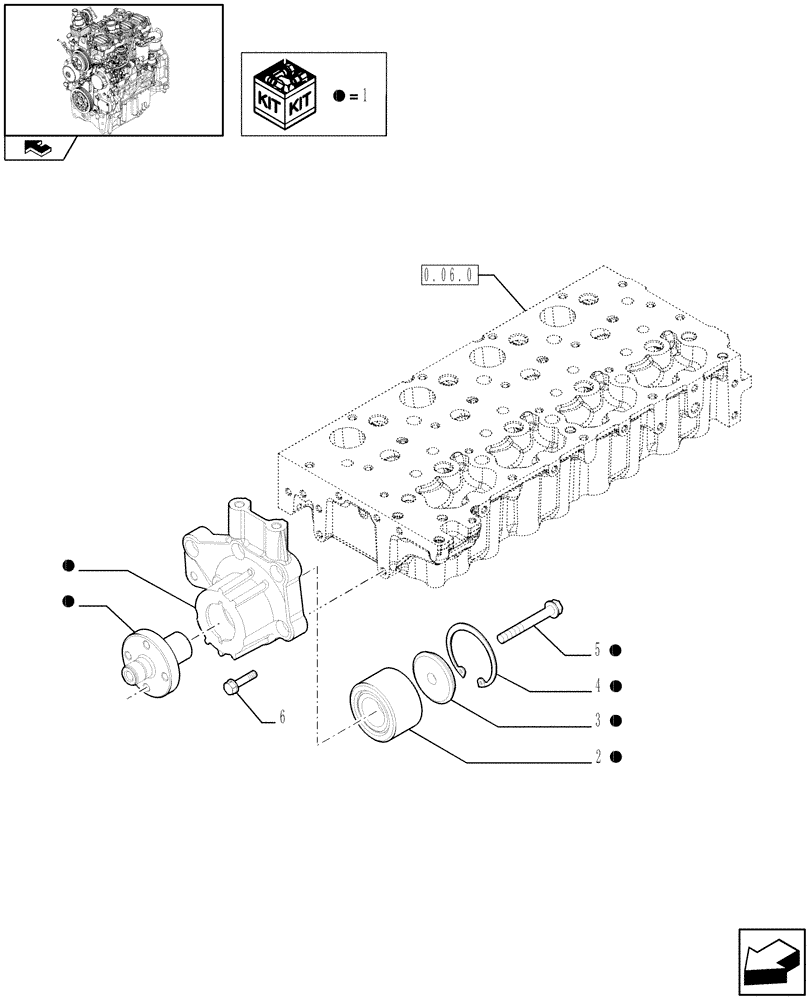 KIT KIT
= 1

0.06.0

5
4
3
2
6