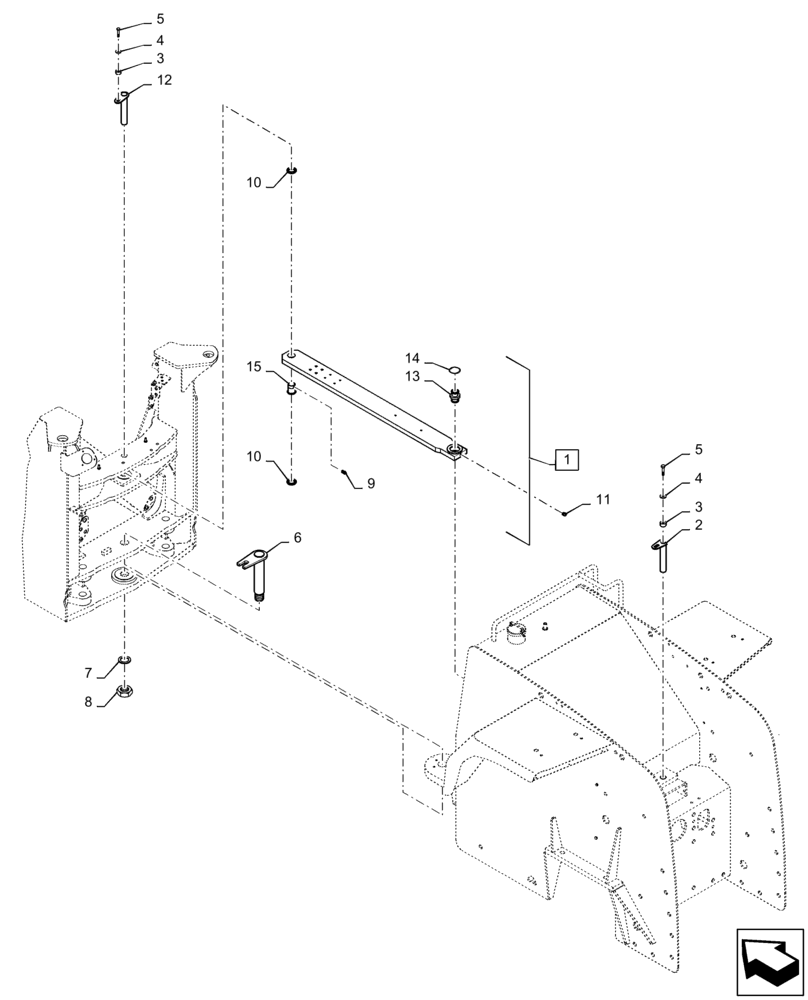 5
4
3
12
10
15
14
13
10
9
1
11
5
4
3
2
6
7
8