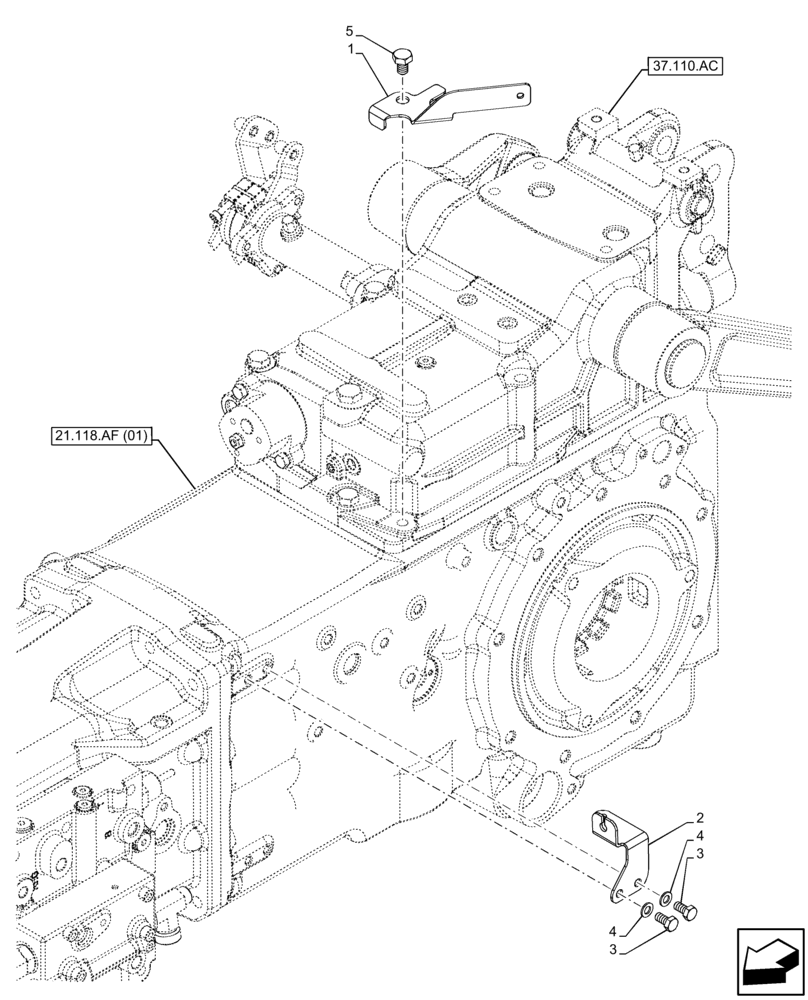 5
1
37.110.AC
21.118.AF (01)
2
4
3
4
3