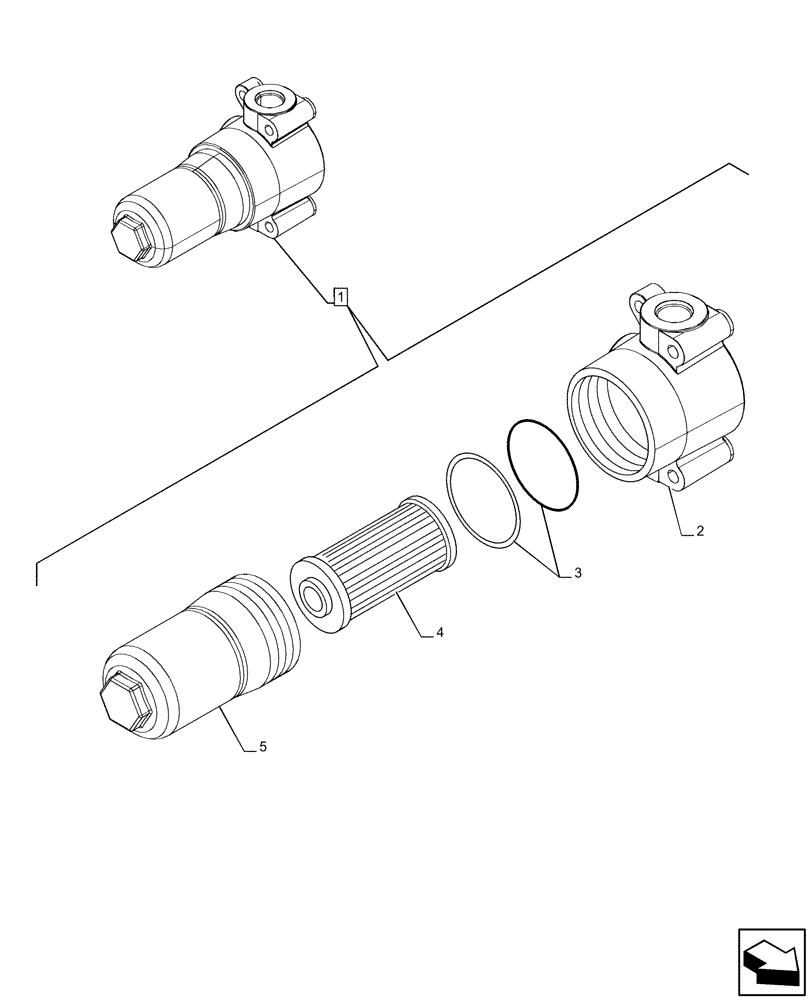 1
2
3
4
5