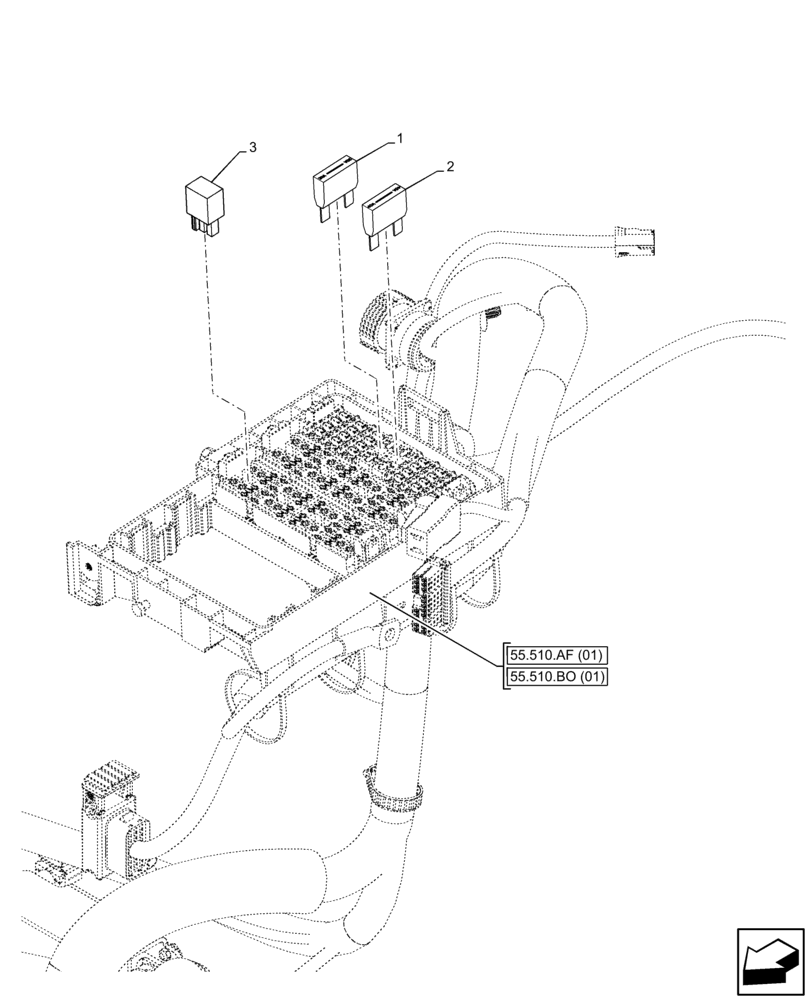 3

1

2

55.510.AF (01)

55.510.BO (01)