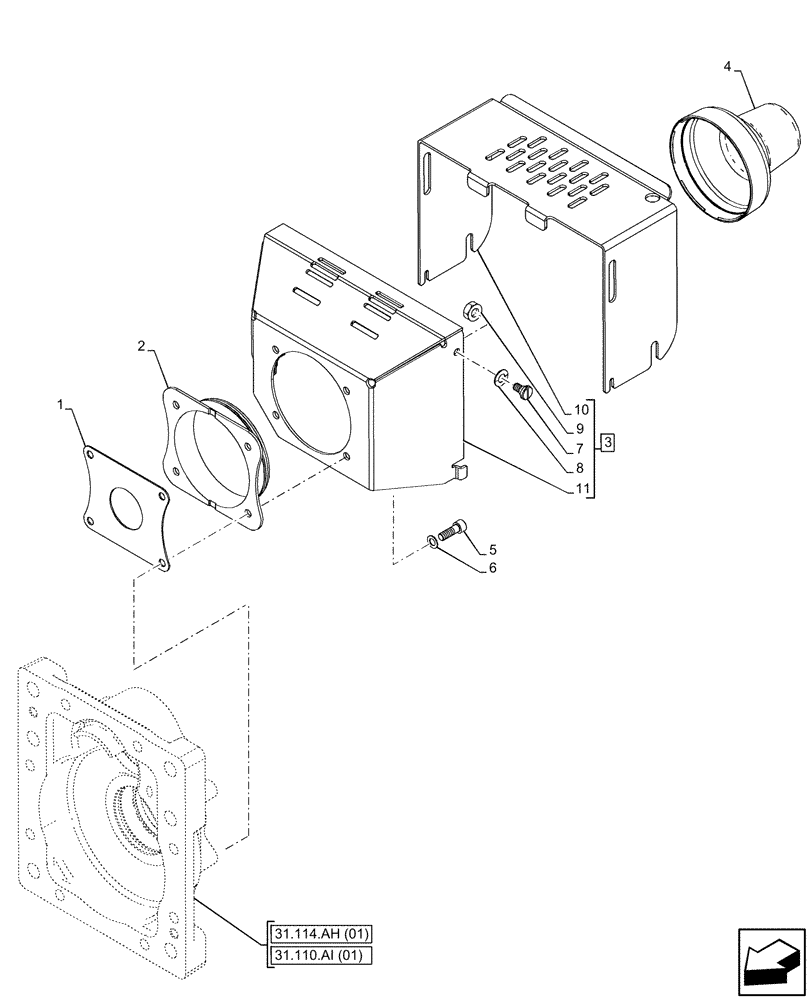 4

2

1

10

9

7

3

8

11

5

6

31.114.AH (01)

31.110.AI (01)