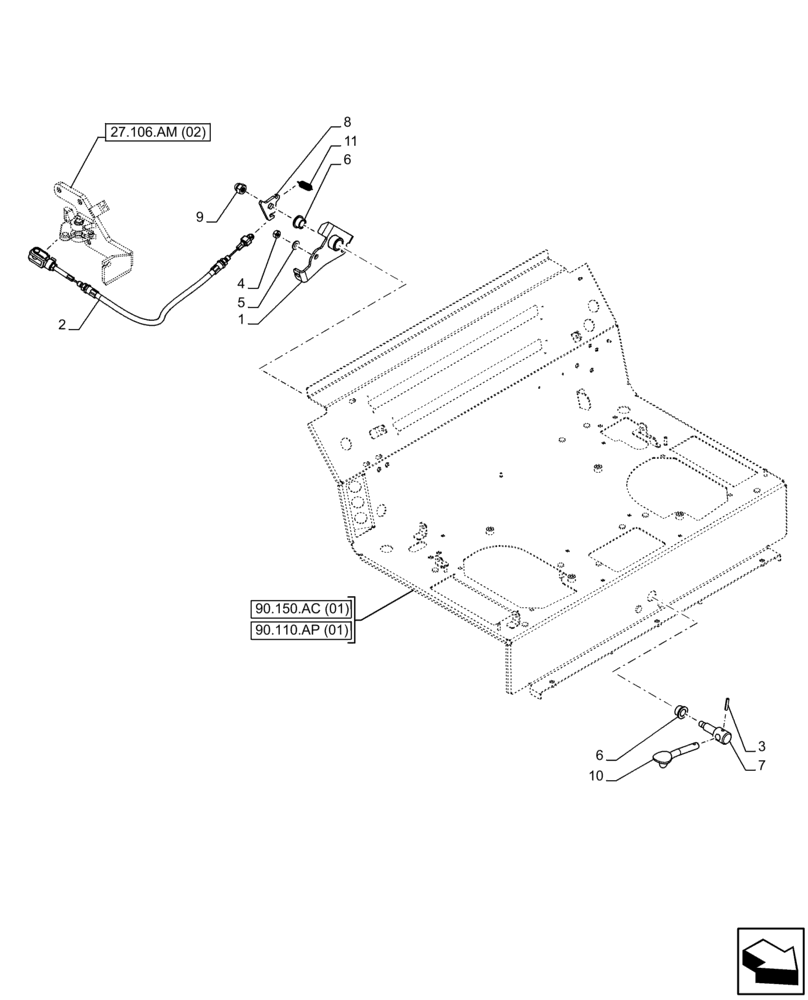 27.106.AM (02)

8
11
6
9
4
5
1
2

90.150.AC (01)
90.110.AP (01)

6
10
3
7