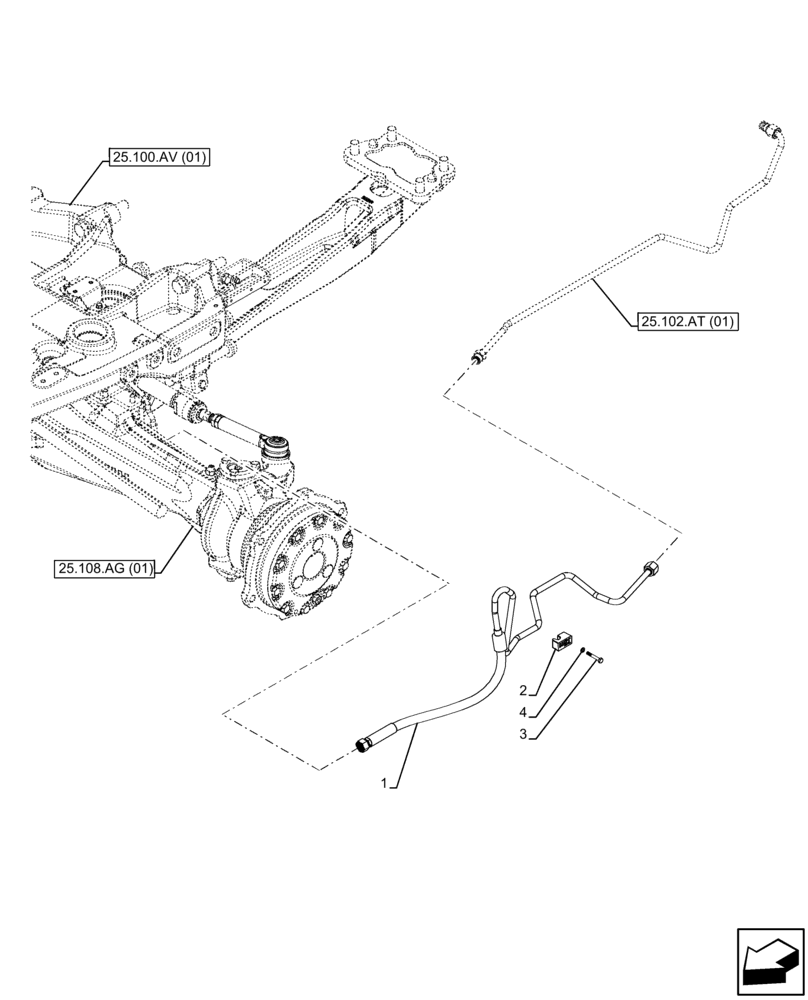 25.100.AV (01)

25.102.AT (01)

25.108.AG (01)

2

4

3

1