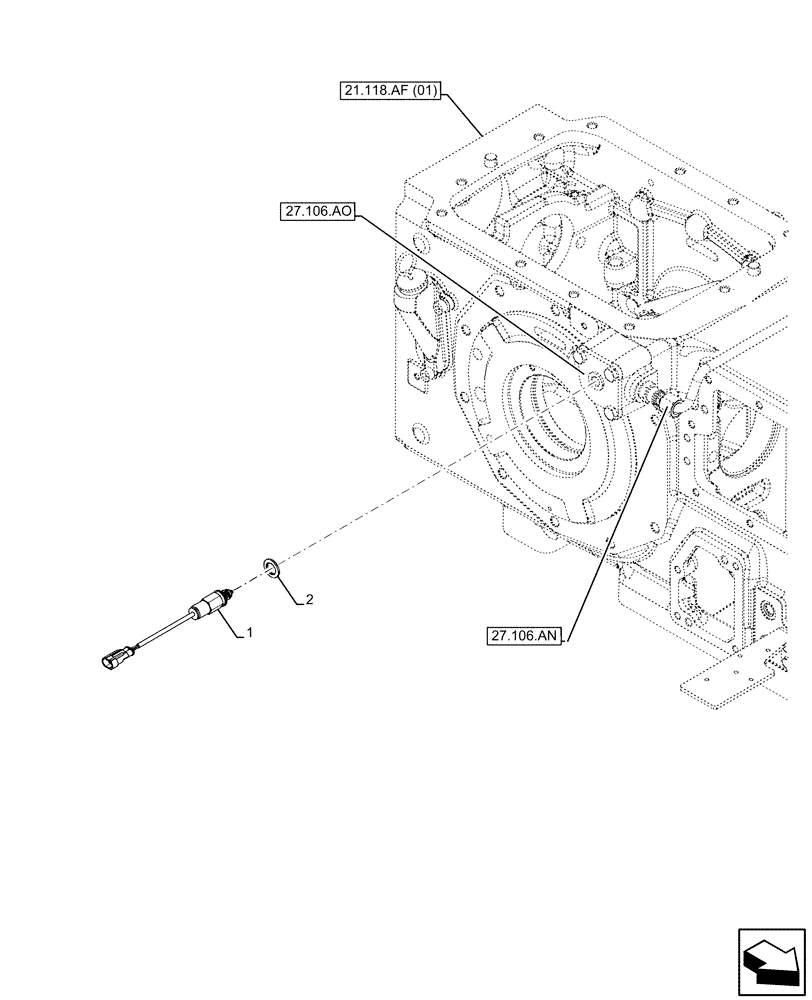 21.118.AF (01)

27.106.AO

2

1

27.106.AN