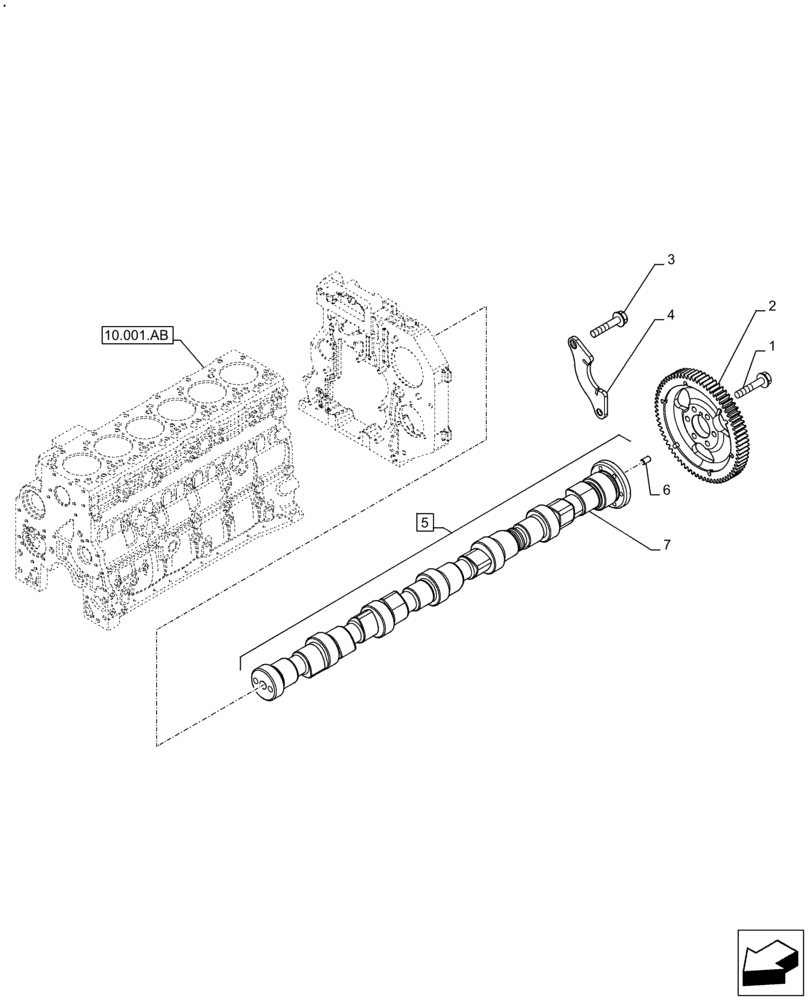 10.001.AB

3

4

2

1

6

5

7