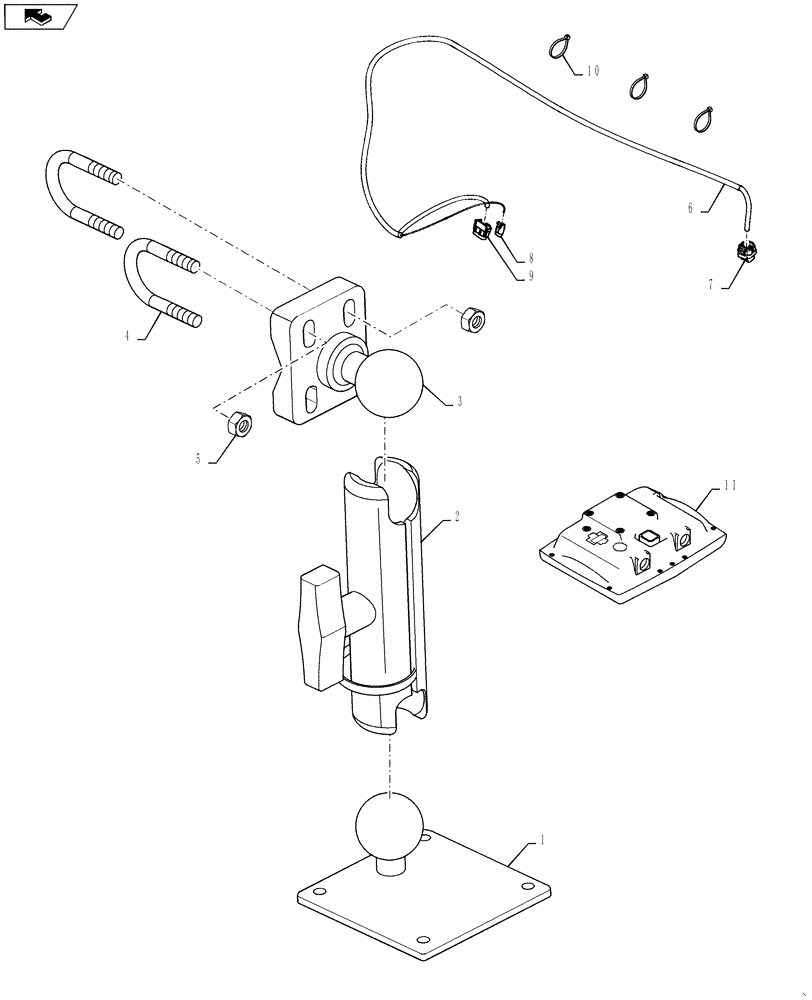 10
6
8
9
7
4
3
5
2
11
1