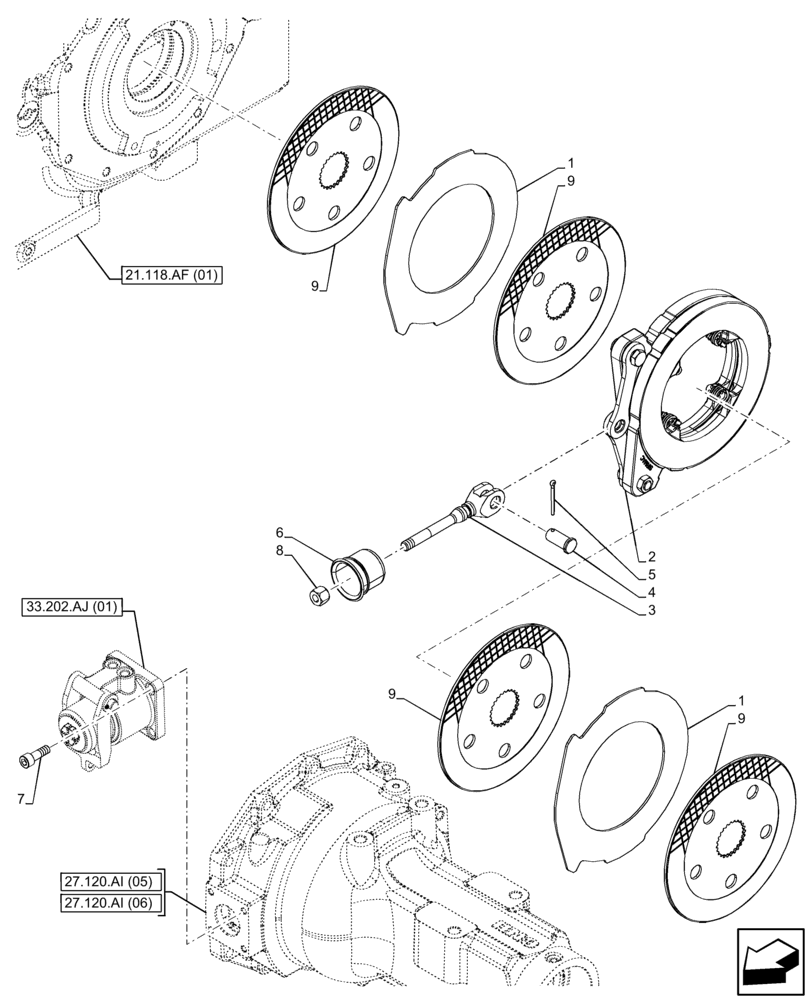 21.118.AF (01)

9

1

9

2

5

4

3

6

8

33.202.AJ (01)

7

9

1

9

27.120.AI (05)

27.120.AI (06)