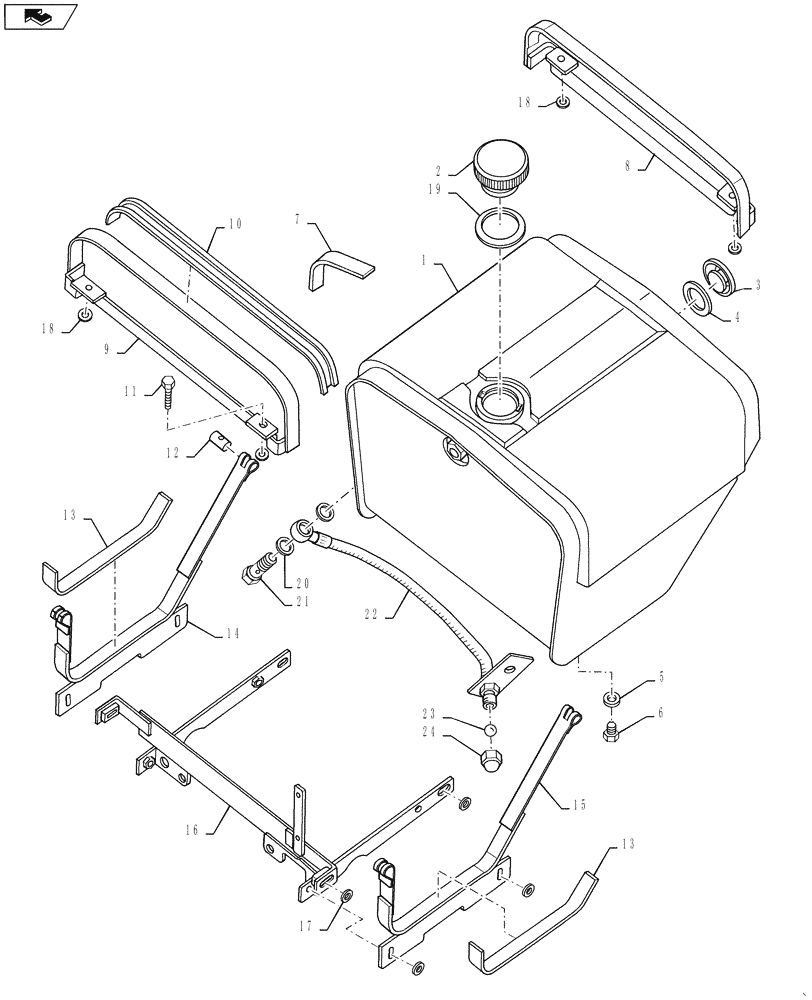 18
8
2
19
10
7
1
3
4
18
9
11
12
13
20
21
22
14
5
6
23
24
15
16
13
17