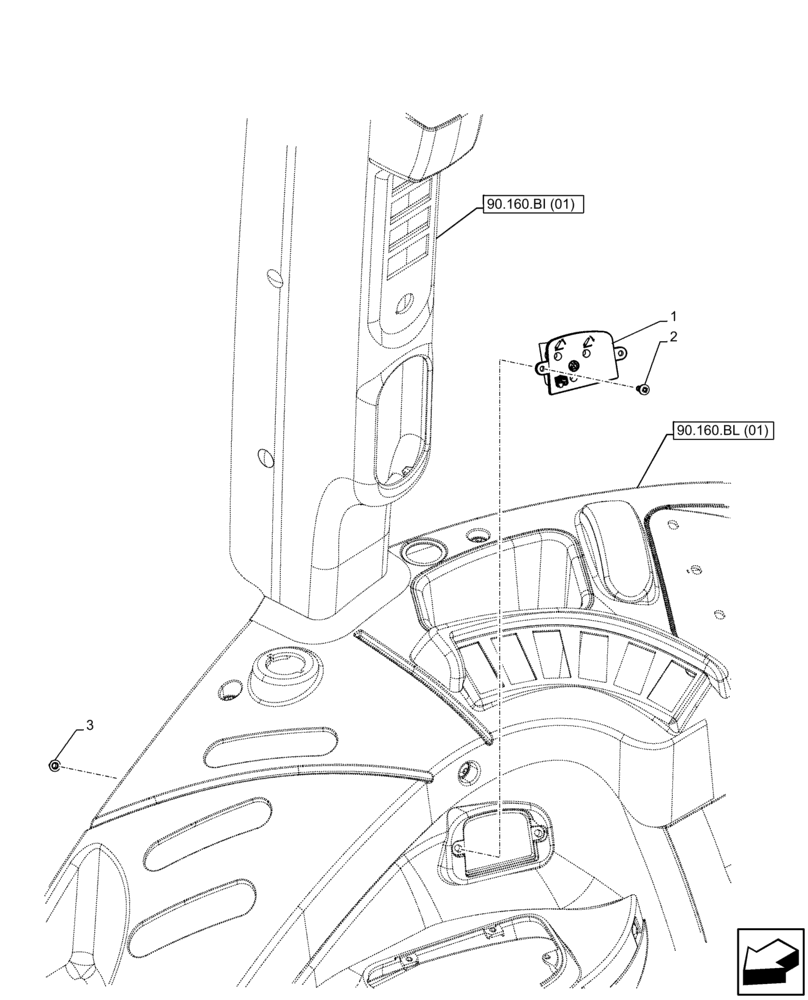 90.160.BI (01)

1

2

90.160.BL (01)

3