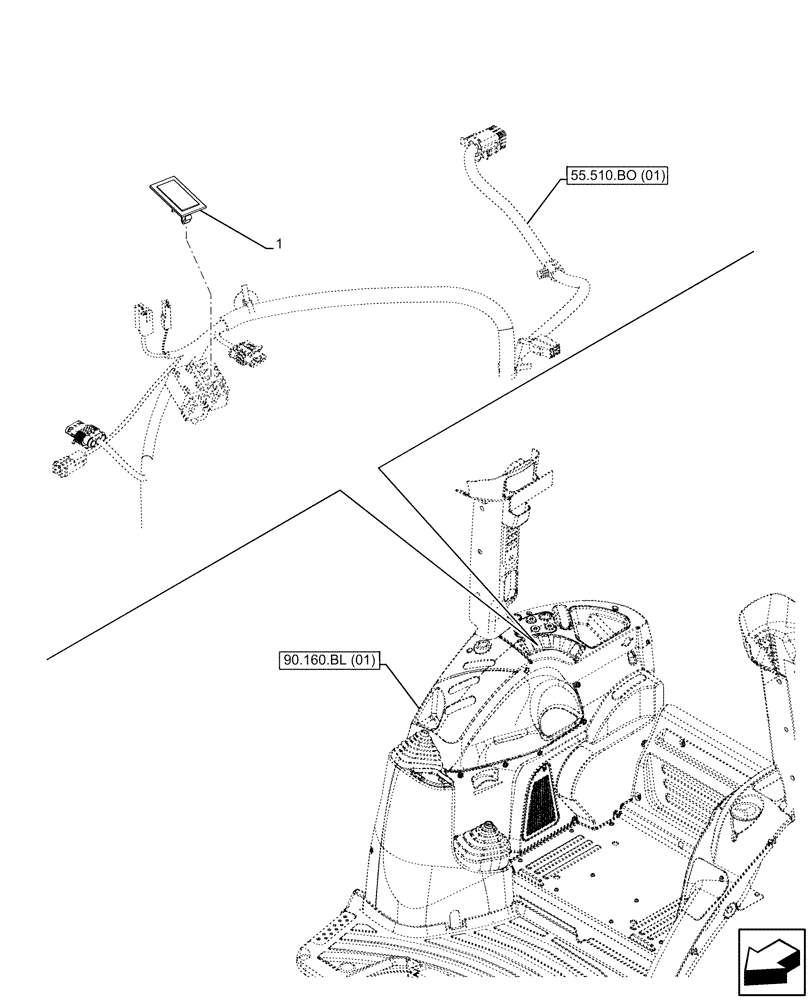 55.510.BO (01)

1

90.160.BL (01)