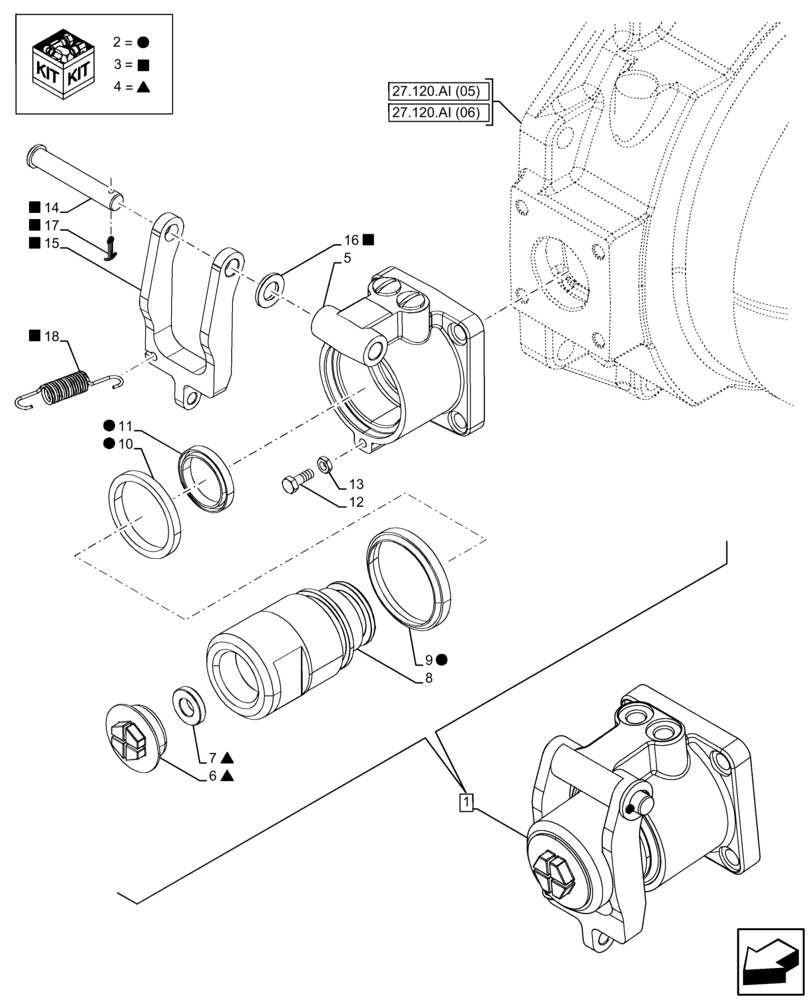 KIT KIT
2 = ●
3 = ■
4 = ▲

27.120.AI (05)
27.120.AI (06)

■ 14
■ 17
■ 15
16 ■
5
■ 18
● 11
● 10
13
12
9 ●
8
7 ▲
6 ▲
1