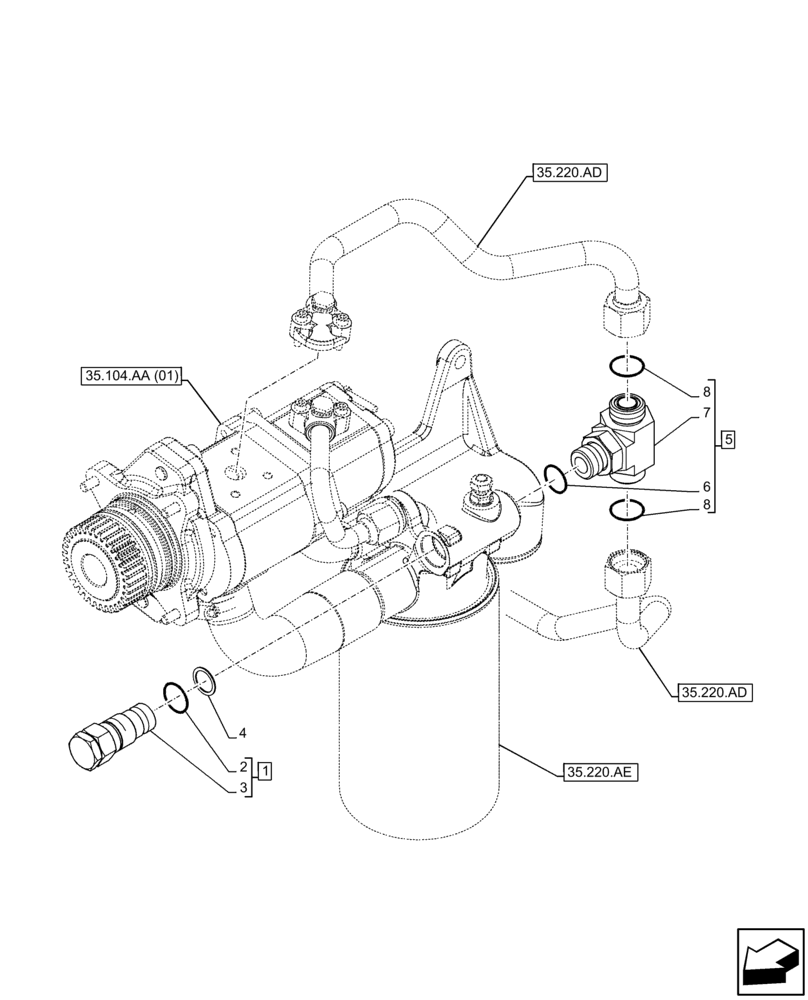 35.220.AD

35.104.AA (01)

8

7

5

6

8

35.220.AD

4

2

1

3

35.220.AE